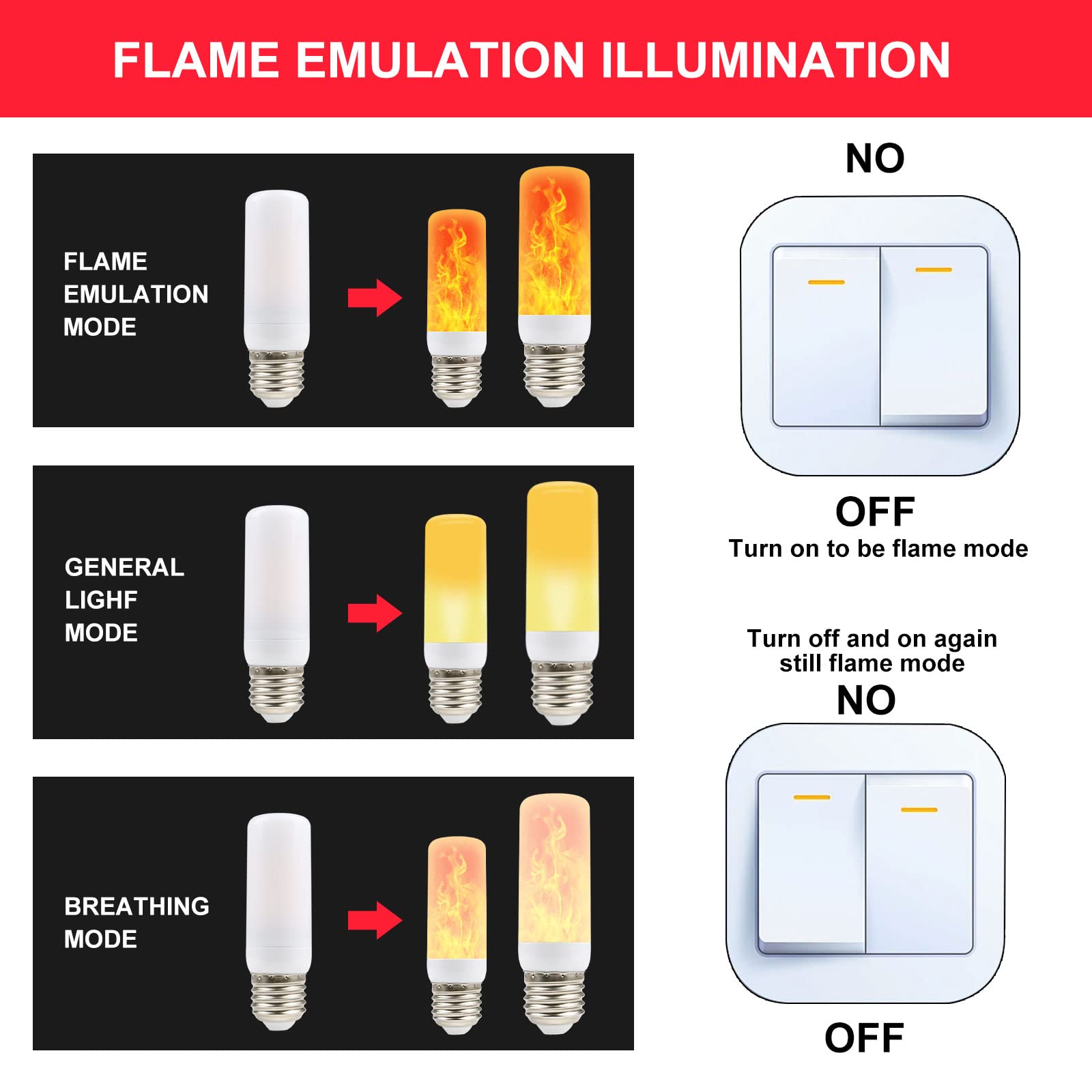 FLAME EMULATION ILLUMINATION

FLAME EMULATION MODE

GENERAL LIGHF MODE

BREATHING MODE

NO

OFF

Turn on to be flame mode

Turn off and on again still flame mode

NO

OFF