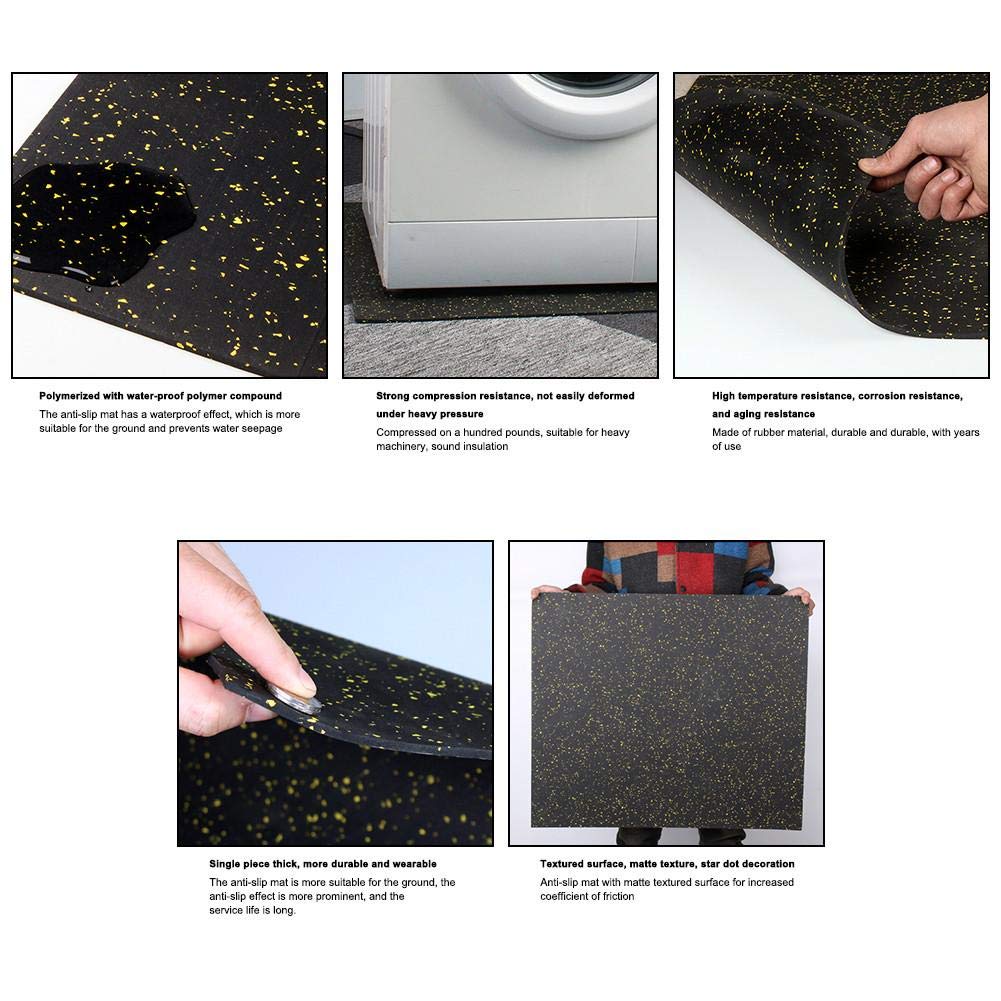 Polymerized with water-proof polymer compound

The anti-slip mat has a waterproof effect, which is more suitable for the ground and prevents water seepage

Strong compression resistance, not easily deformed under heavy pressure

Compressed on a hundred pounds, suitable for heavy machinery, sound insulation

High temperature resistance, corrosion resistance, and aging resistance

Made of rubber material, durable and durable, with years of use

Single piece thick, more durable and wearable

The anti-slip mat is more suitable for the ground, the anti-slip effect is more prominent, and the service life is long.

Textured surface, matte texture, star dot decoration

Anti-slip mat with matte textured surface for increased coefficient of friction