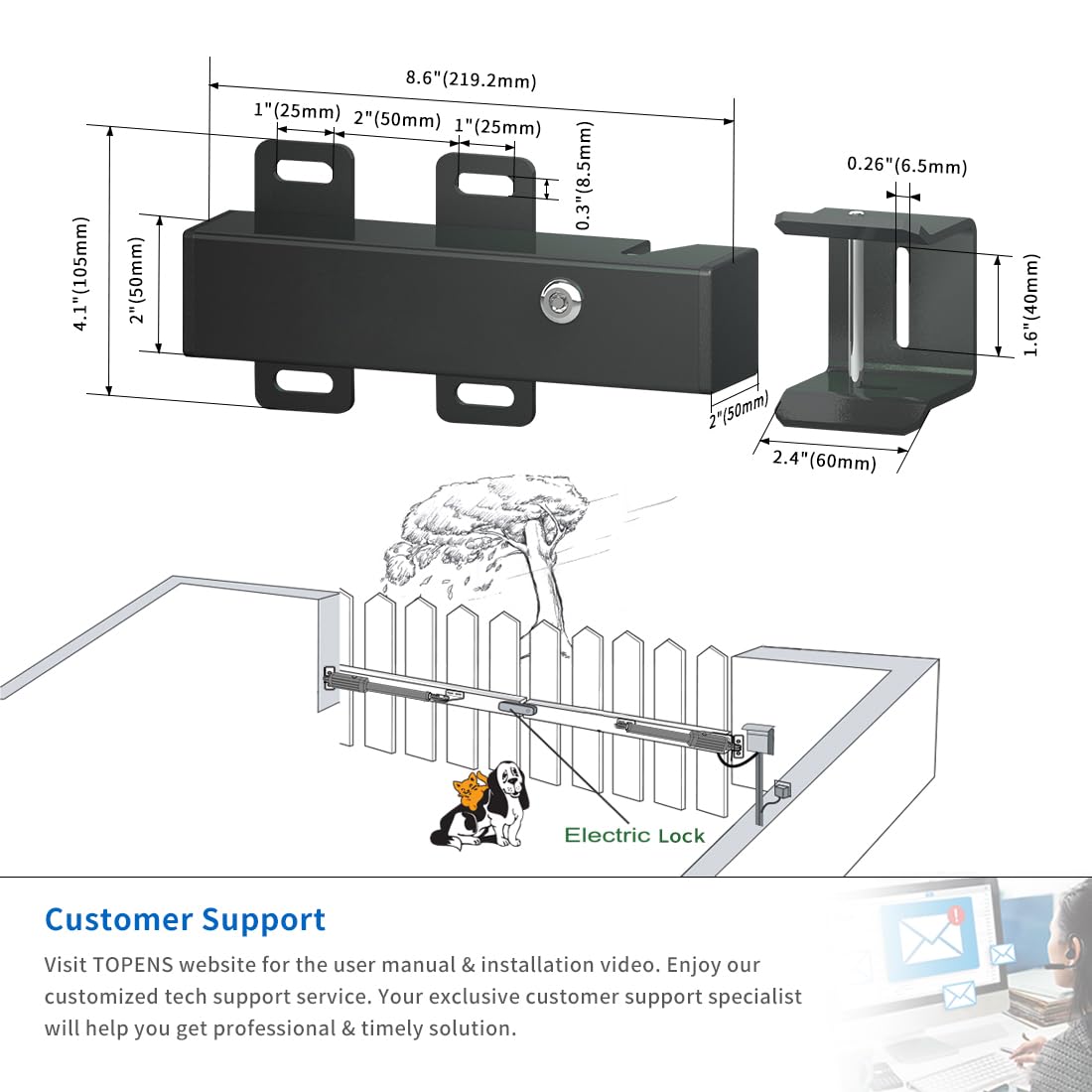 8.6"(219.2mm)
1"(25mm)
2"(50mm)
1"(25mm)
0.3"(8.5mm)
4.1"(105mm)
2"(50mm)
2"(50mm)
0.26"(6.5mm)
1.6"(40mm)
2.4"(60mm)

Electric Lock

Customer Support

Visit TOPENS website for the user manual & installation video. Enjoy our customized tech support service. Your exclusive customer support specialist will help you get professional & timely solution.