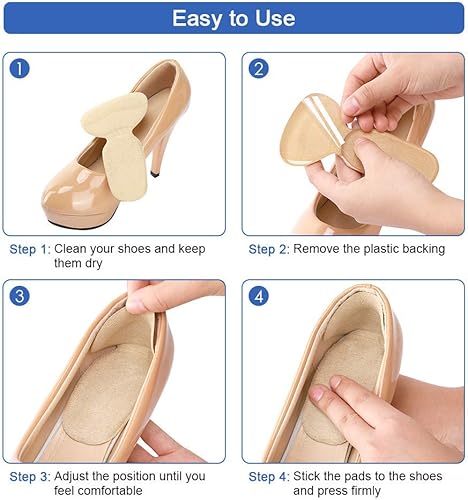 Easy to Use

1

Step 1: Clean your shoes and keep them dry

2

Step 2: Remove the plastic backing

3

Step 3: Adjust the position until you feel comfortable

4

Step 4: Stick the pads to the shoes and press firmly