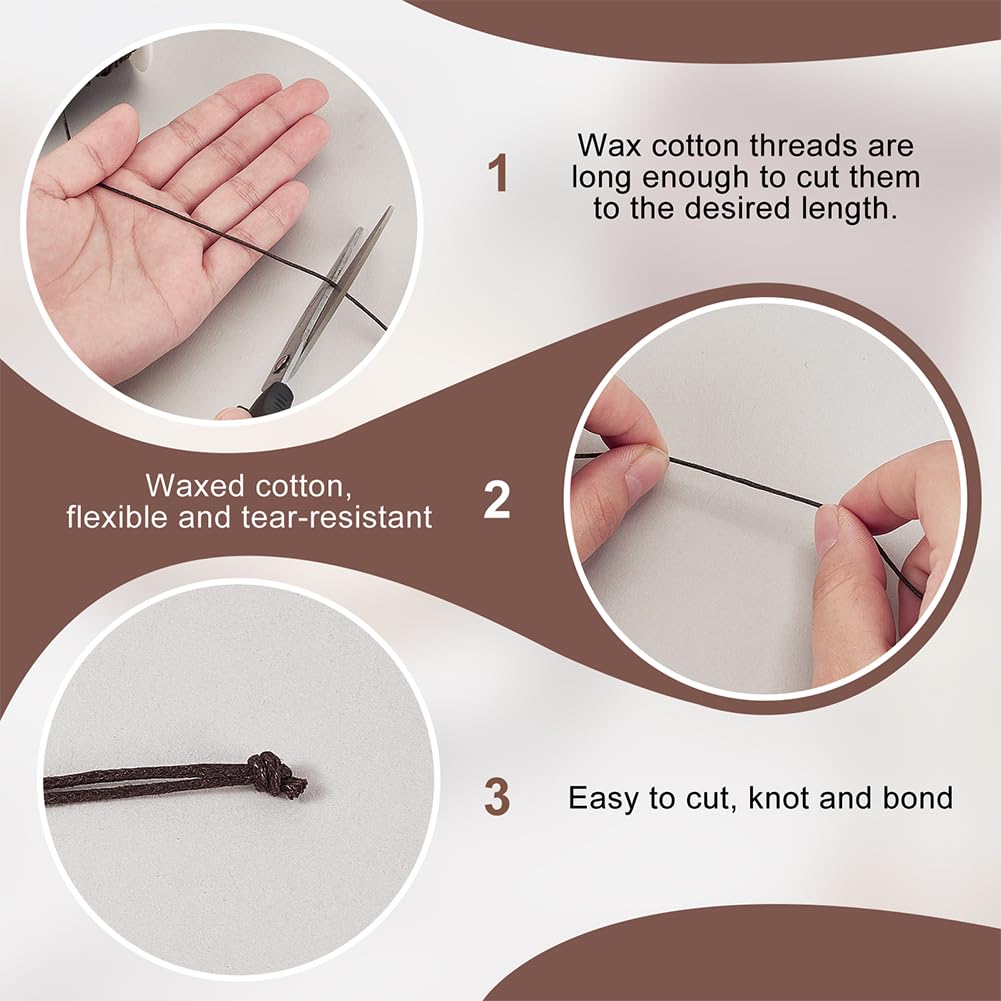 1

Wax cotton threads are long enough to cut them to the desired length.

Waxed cotton, flexible and tear-resistant

2

3

Easy to cut, knot and bond