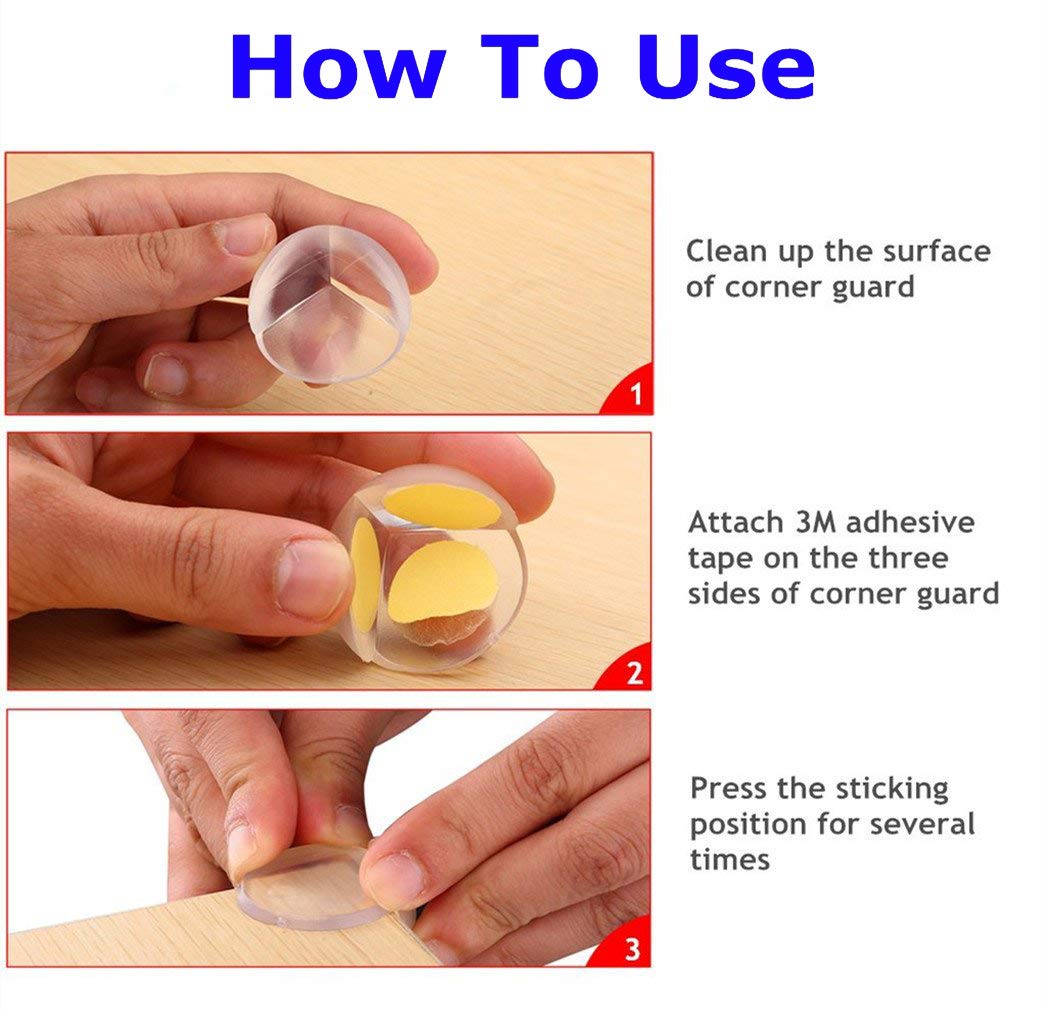 How To Use

1

Clean up the surface of corner guard

2

Attach 3M adhesive tape on the three sides of corner guard

3

Press the sticking position for several times