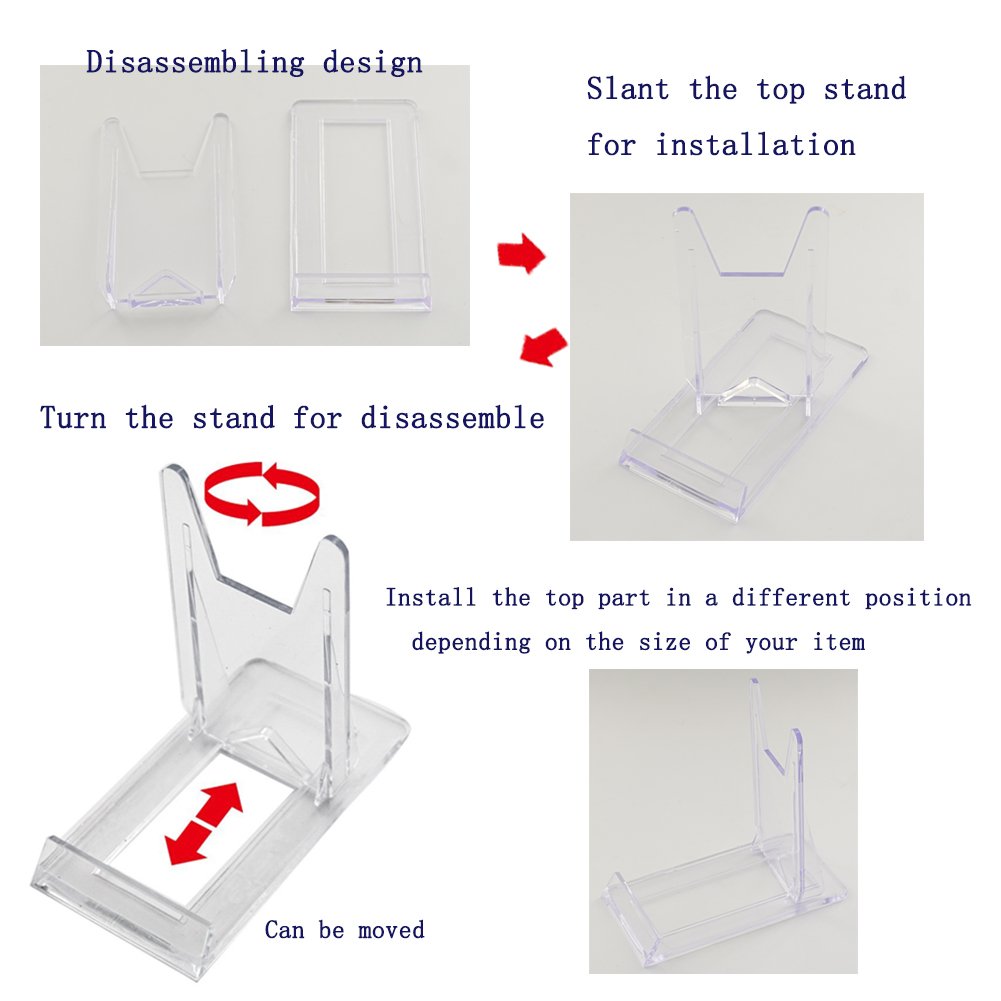 Disassembling design

Slant the top stand for installation

Turn the stand for disassemble

Install the top part in a different position depending on the size of your item

Can be moved