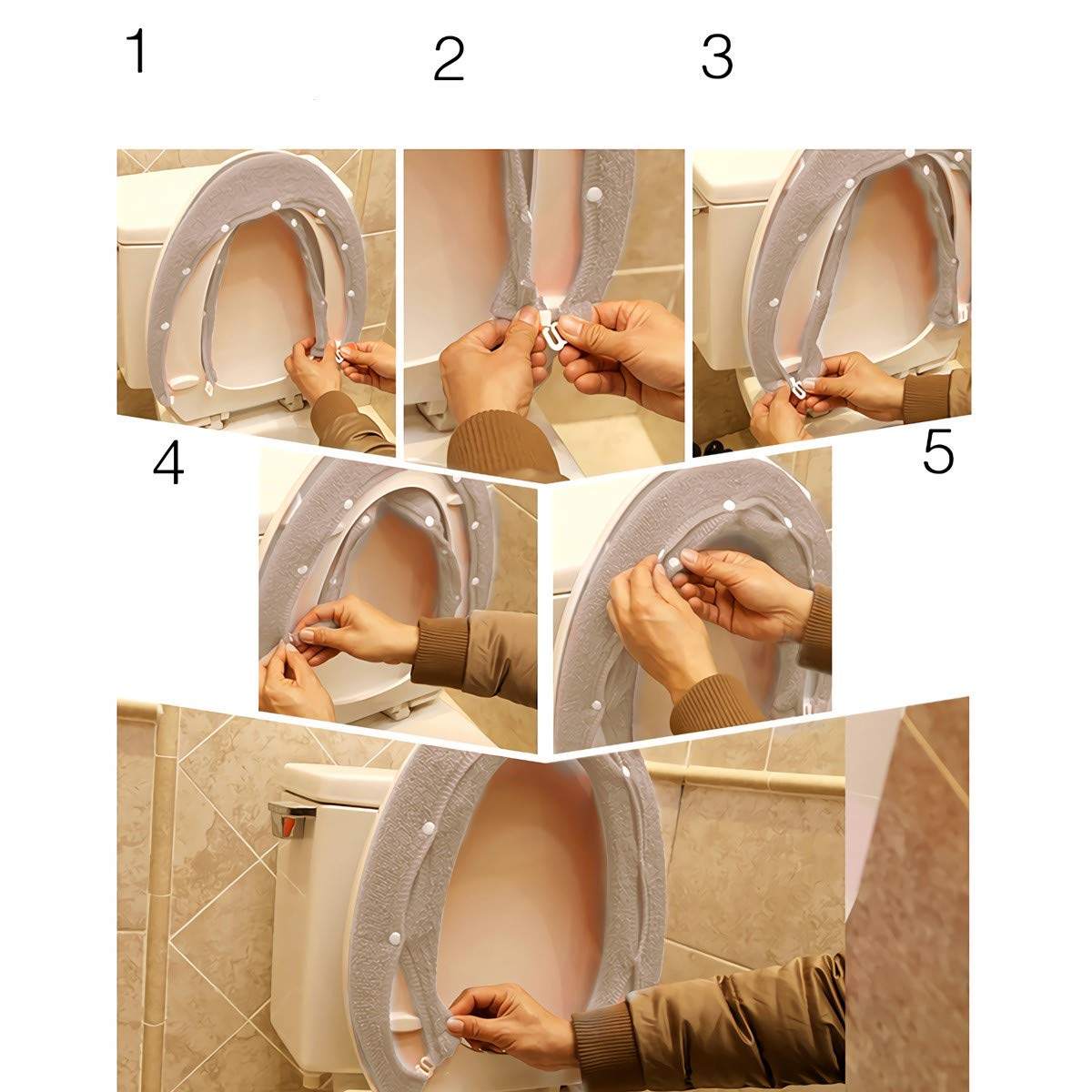 1

2

3

4

5