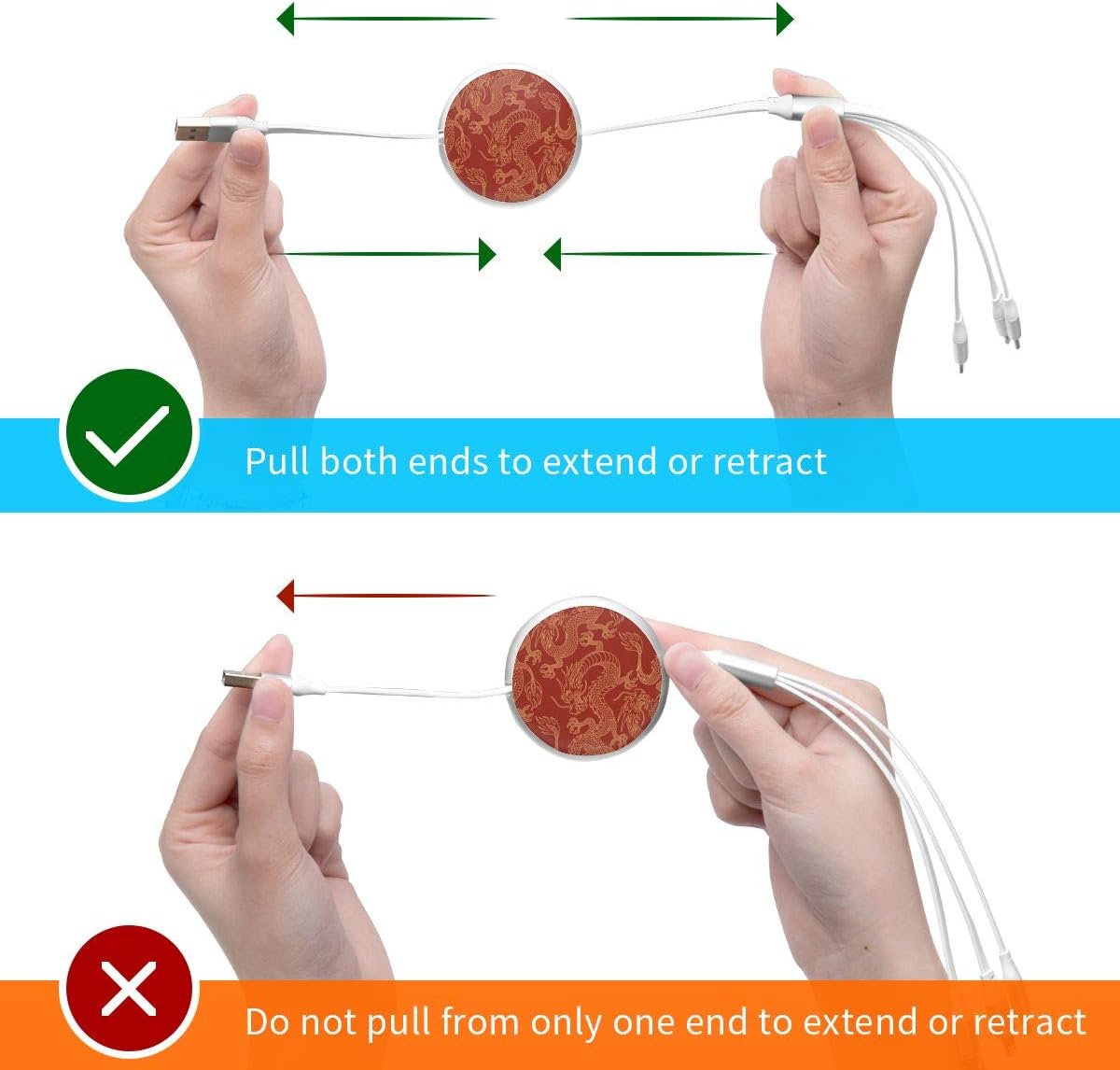 Pull both ends to extend or retract

Do not pull from only one end to extend or retract