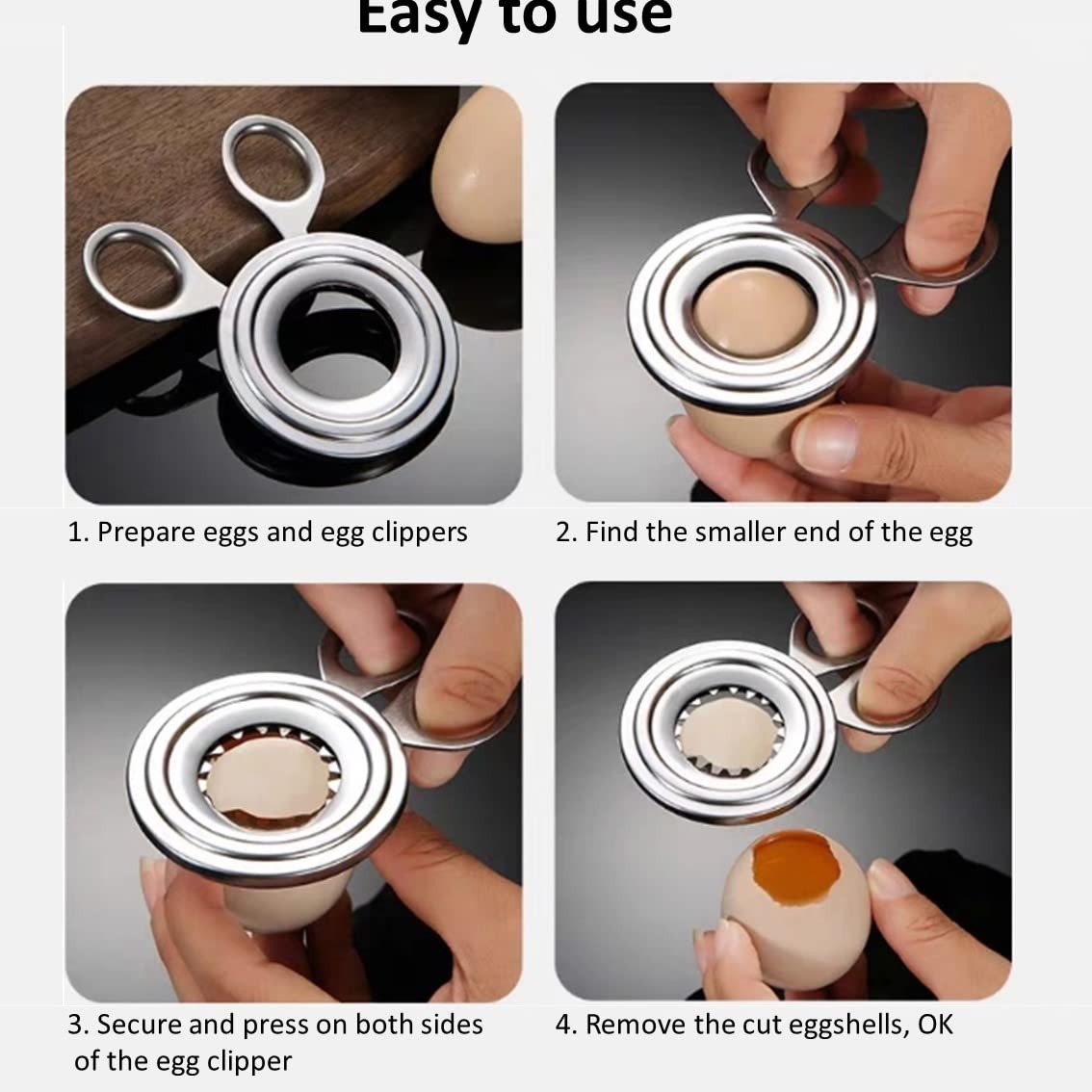 Easy to use

1. Prepare eggs and egg clippers

2. Find the smaller end of the egg

3. Secure and press on both sides of the egg clipper

4. Remove the cut eggshells, OK