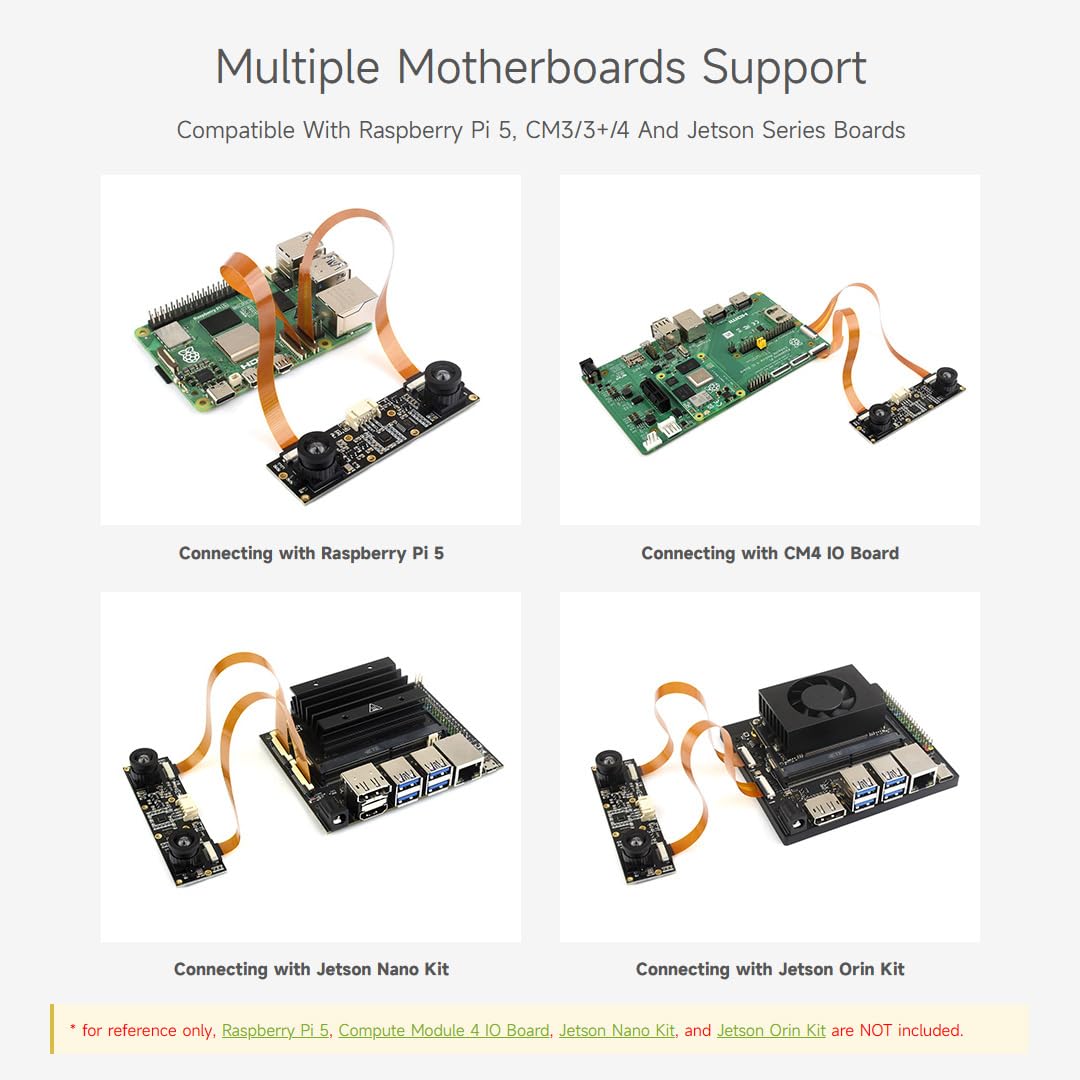 Multiple Motherboards Support

Compatible With Raspberry Pi 5, CM3/3+/4 And Jetson Series Boards

Connecting with Raspberry Pi 5

Connecting with CM4 IO Board

Connecting with Jetson Nano Kit

Connecting with Jetson Orin Kit

* for reference only, Raspberry Pi 5, Compute Module 4 IO Board, Jetson Nano Kit, and Jetson Orin Kit are NOT included.