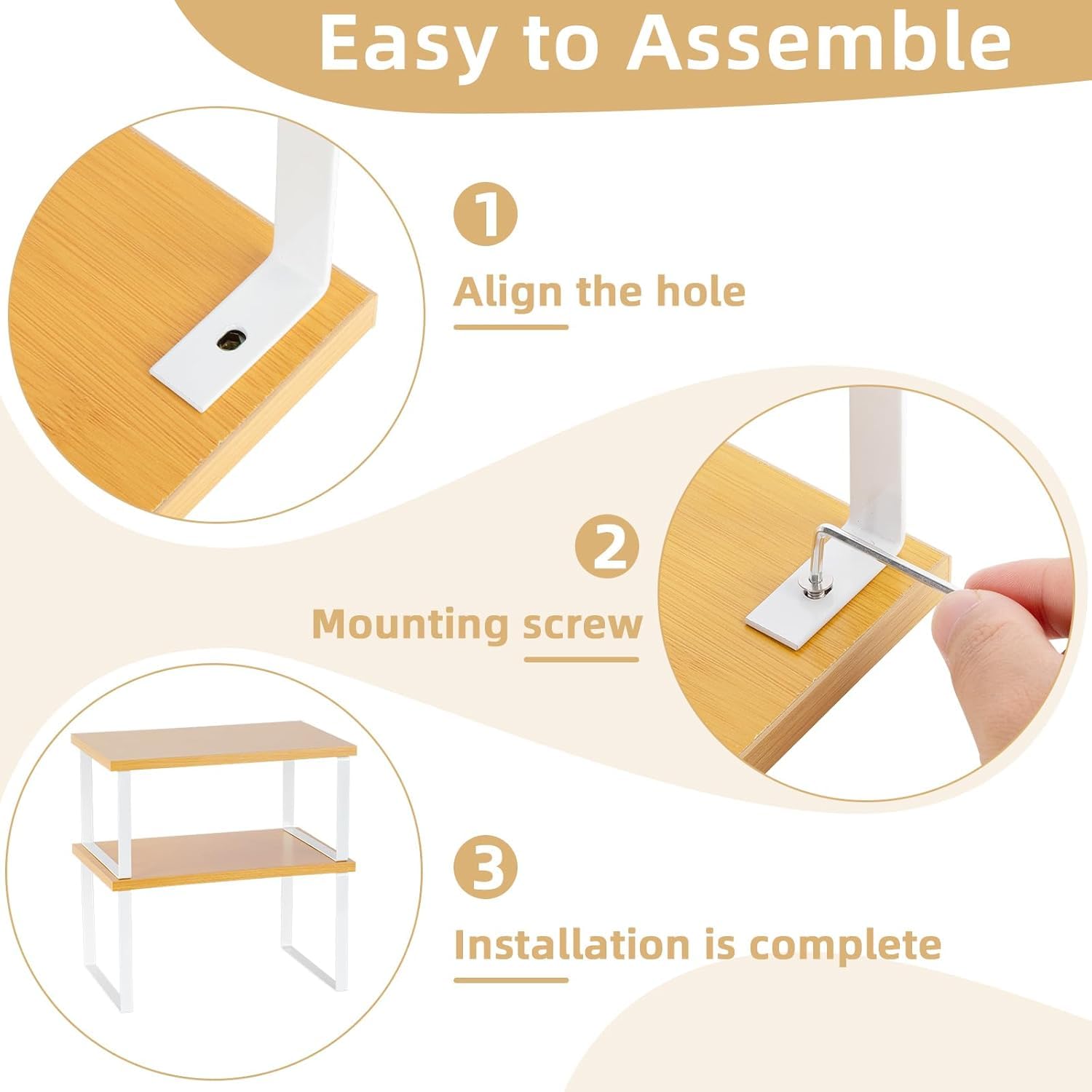 Easy to Assemble

1

Align the hole

2

Mounting screw

3

Installation is complete