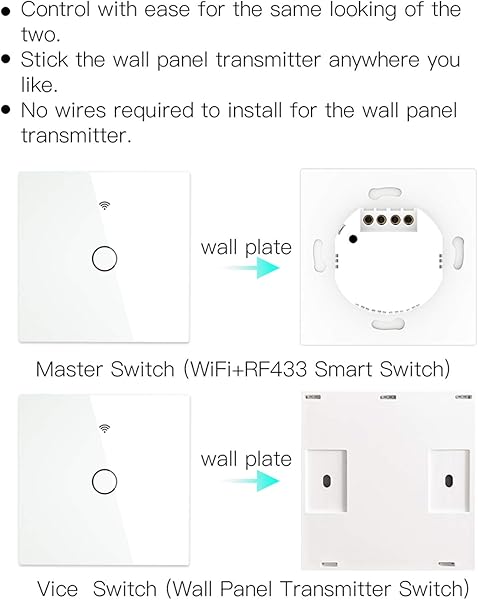 • Control with ease for the same looking of the two.
• Stick the wall panel transmitter anywhere you like.
• No wires required to install for the wall panel transmitter.

wall plate

Master Switch (WiFi+RF433 Smart Switch)

wall plate

Vice Switch (Wall Panel Transmitter Switch)