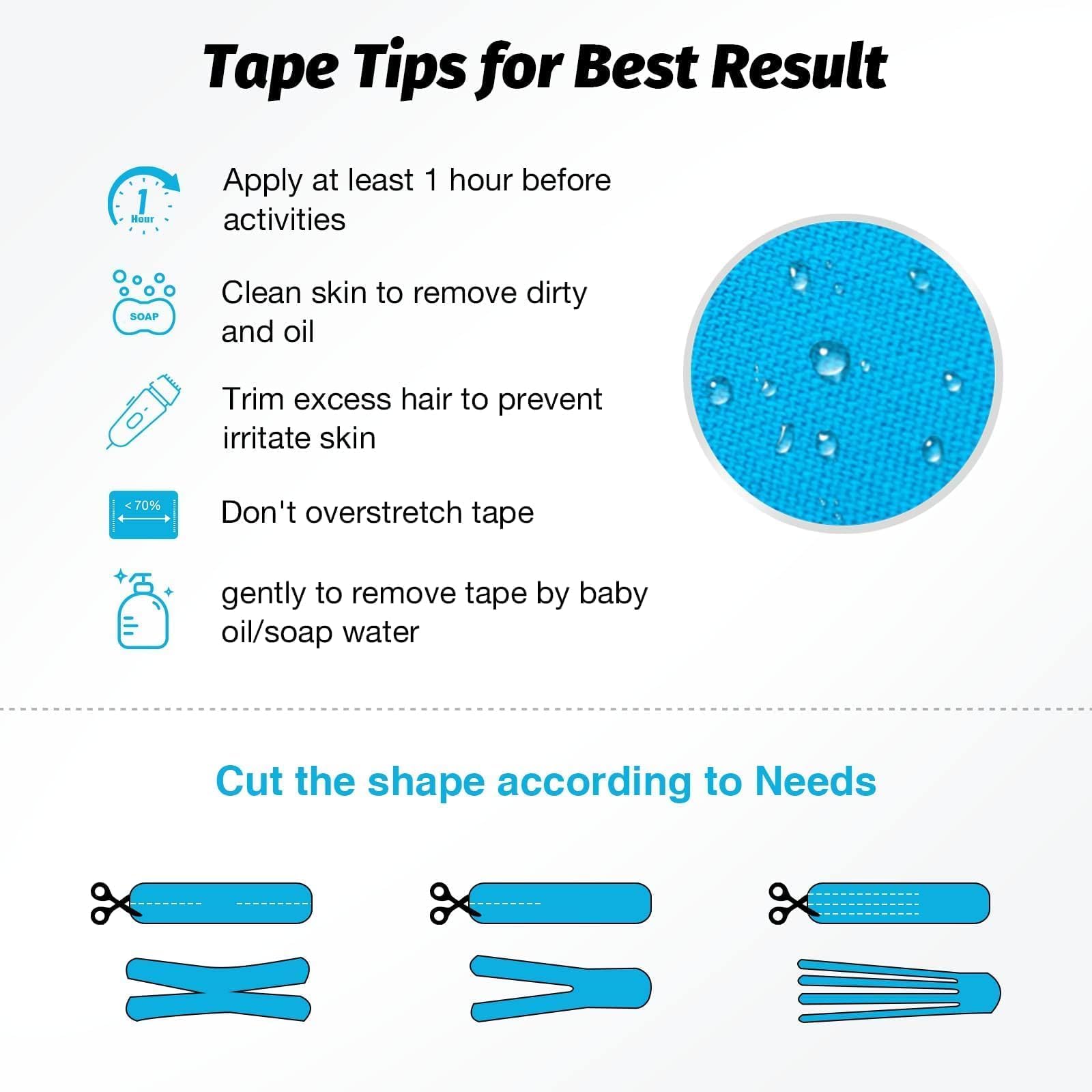 Tape Tips for Best Result

1 Hour

Apply at least 1 hour before activities

SOAP

Clean skin to remove dirty and oil

Trim excess hair to prevent irritate skin

< 70%

Don't overstretch tape

gently to remove tape by baby oil/soap water

Cut the shape according to Needs