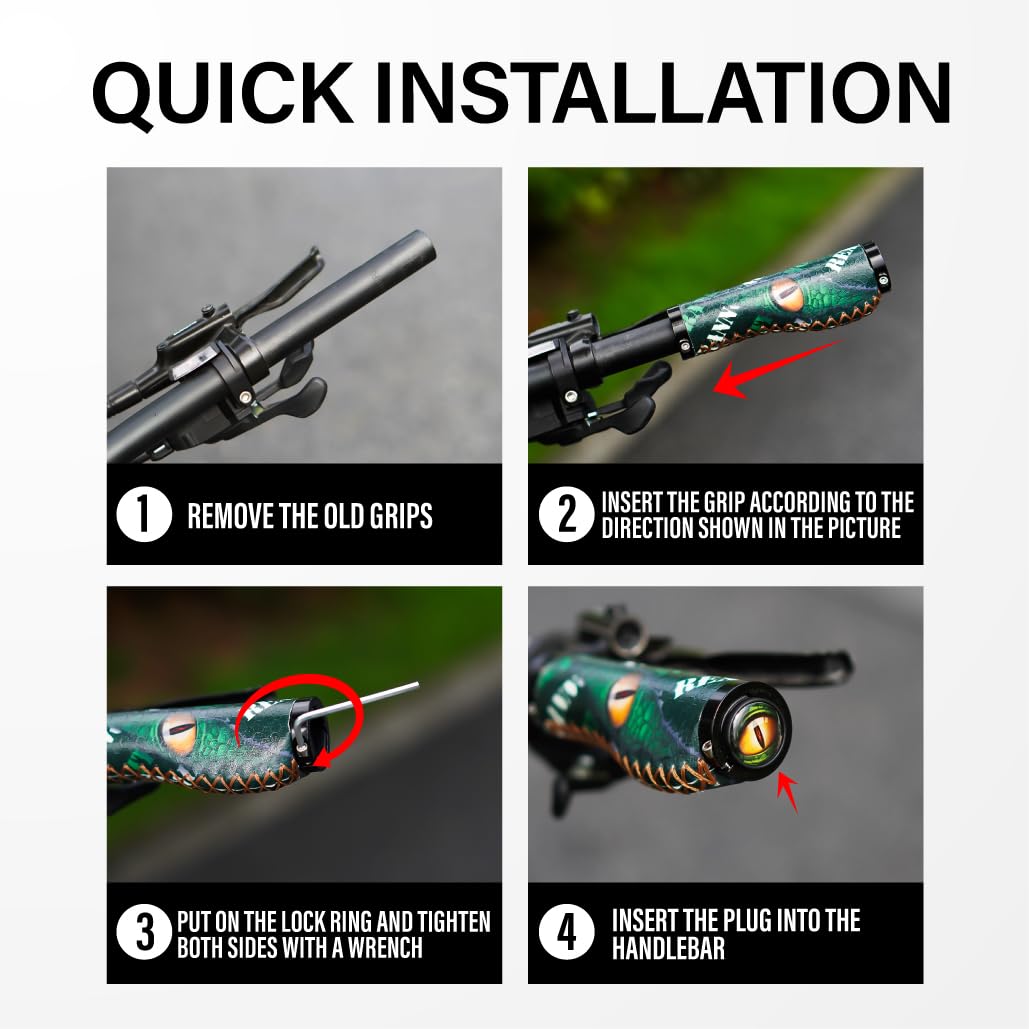 QUICK INSTALLATION

1 REMOVE THE OLD GRIPS

2 INSERT THE GRIP ACCORDING TO THE DIRECTION SHOWN IN THE PICTURE

3 PUT ON THE LOCK RING AND TIGHTEN BOTH SIDES WITH A WRENCH

4 INSERT THE PLUG INTO THE HANDLEBAR