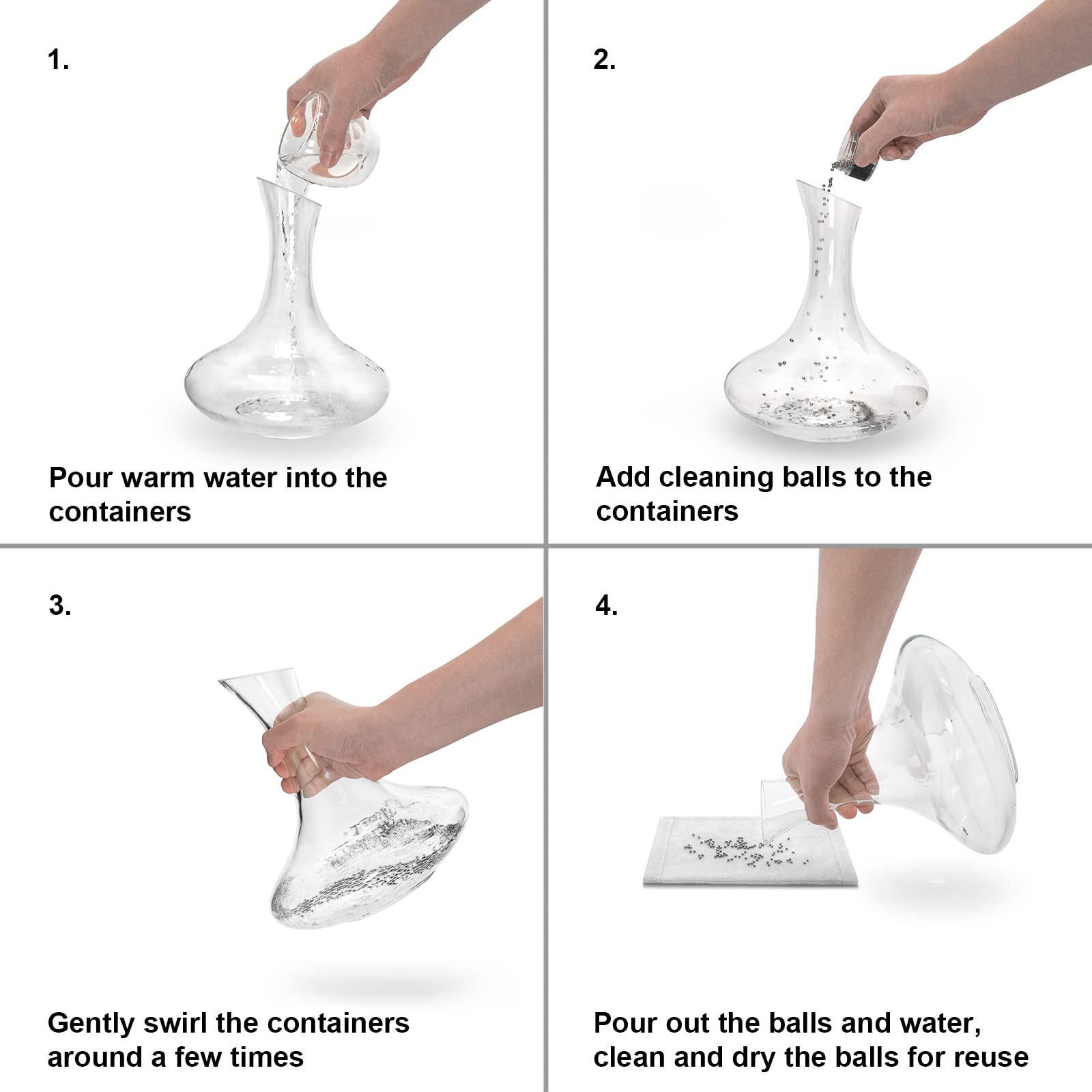 1.

Pour warm water into the containers

2.

Add cleaning balls to the containers

3.

Gently swirl the containers around a few times

4.

Pour out the balls and water, clean and dry the balls for reuse