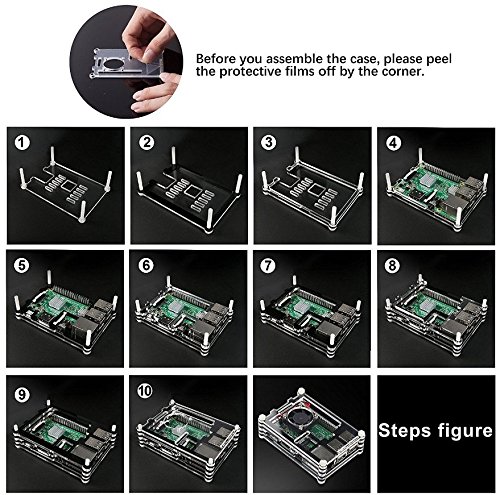 Before you assemble the case, please peel the protective films off by the corner.

1

2

3

4

5

6

7

8

9

10

Steps figure