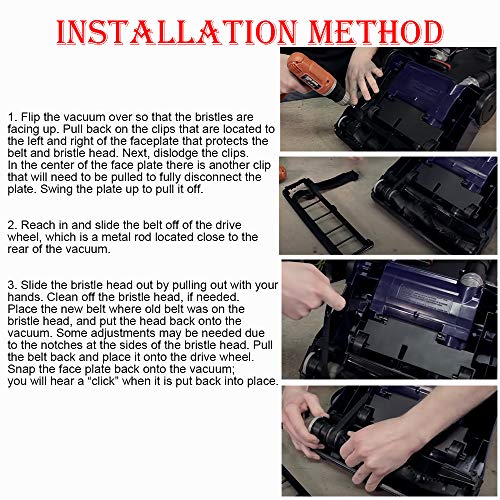 INSTALLATION METHOD

1. Flip the vacuum over so that the bristles are facing up. Pull back on the clips that are located to the left and right of the faceplate that protects the belt and bristle head. Next, dislodge the clips.
In the center of the face plate there is another clip that will need to be pulled to fully disconnect the plate. Swing the plate up to pull it off.

2. Reach in and slide the belt off of the drive wheel, which is a metal rod located close to the rear of the vacuum.

3. Slide the bristle head out by pulling out with your hands. Clean off the bristle head, if needed.
Place the new belt where old belt was on the bristle head, and put the head back onto the vacuum. Some adjustments may be needed due to the notches at the sides of the bristle head. Pull the belt back and place it onto the drive wheel.
Snap the face plate back onto the vacuum;
you will hear a "click" when it is put back into place.