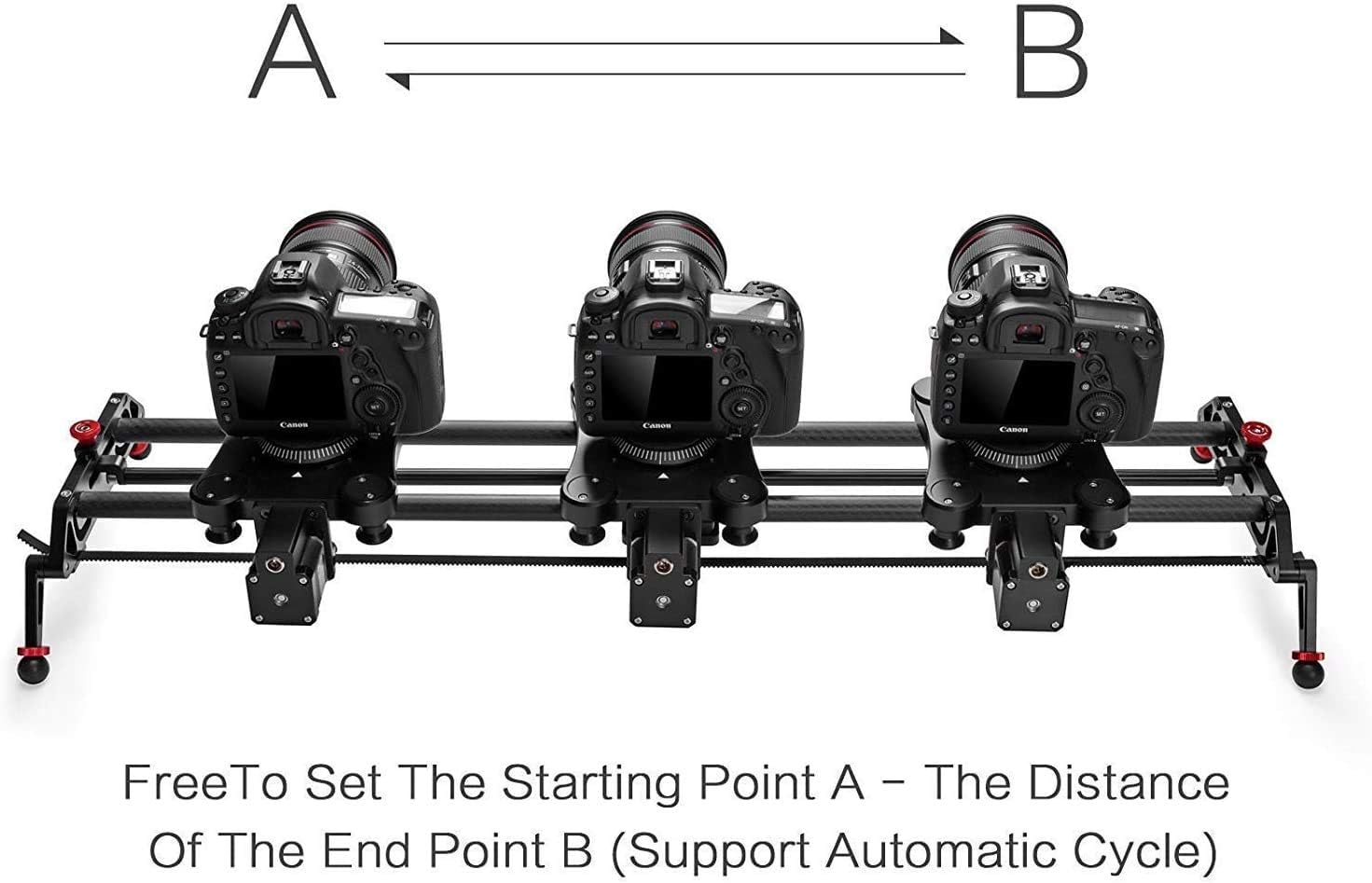 A B

Canon
Canon
Canon

FreeTo Set The Starting Point A - The Distance Of The End Point B (Support Automatic Cycle)