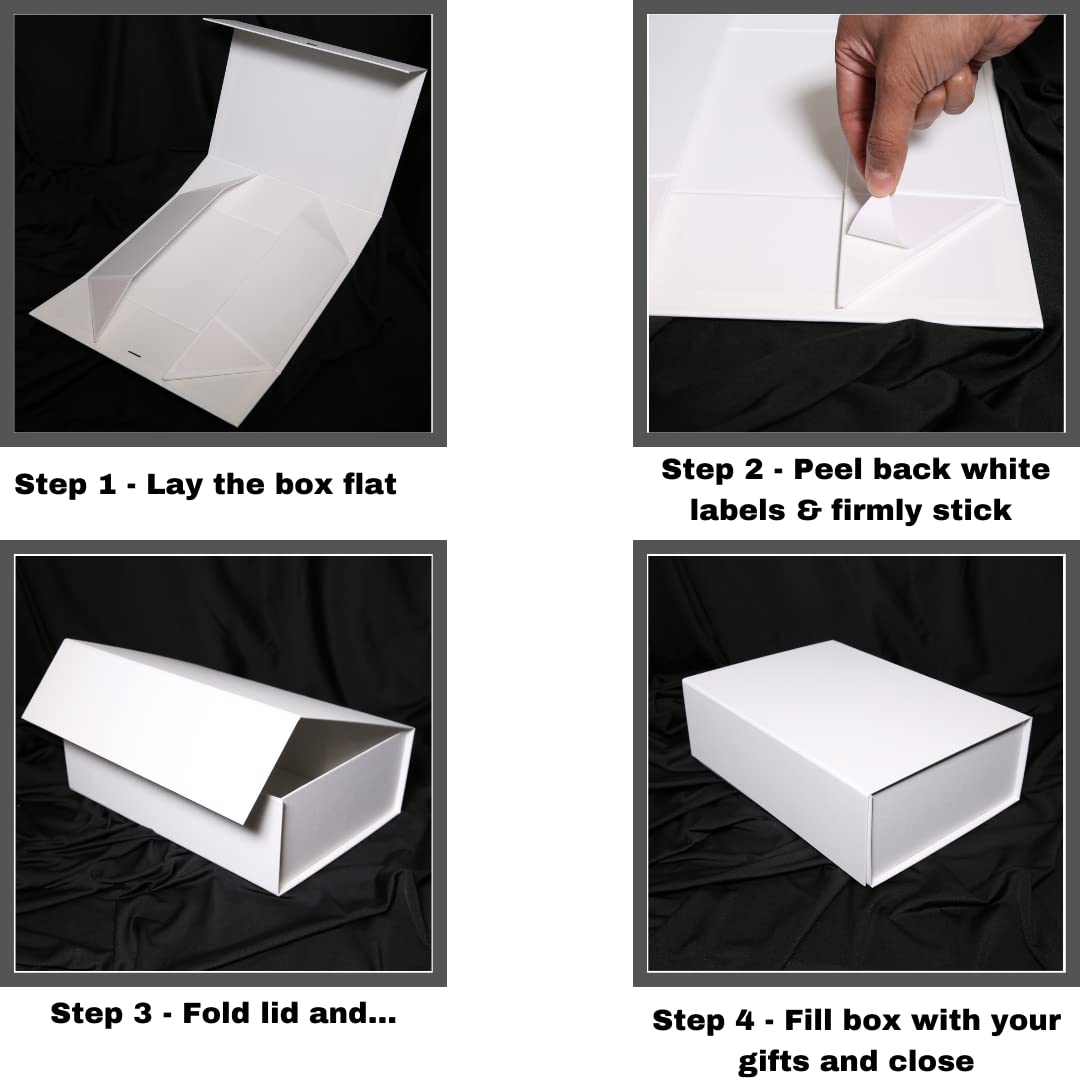 Step 1 - Lay the box flat

Step 2 - Peel back white labels & firmly stick

Step 3 - Fold lid and...

Step 4 - Fill box with your gifts and close