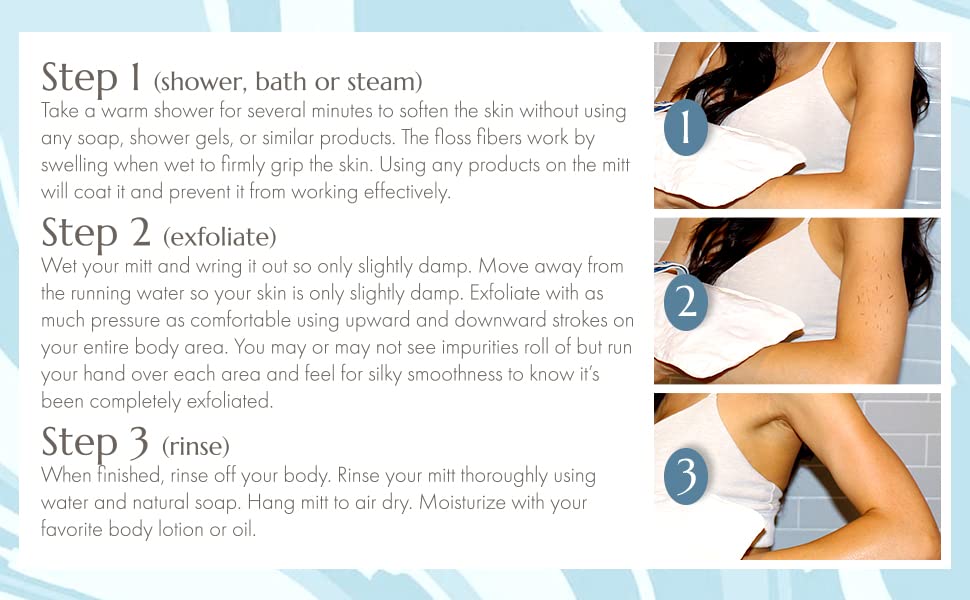 Step 1 (shower, bath or steam)
Take a warm shower for several minutes to soften the skin without using any soap, shower gels, or similar products. The floss fibers work by swelling when wet to firmly grip the skin. Using any products on the mitt will coat it and prevent it from working effectively.

Step 2 (exfoliate)
Wet your mitt and wring it out so only slightly damp. Move away from the running water so your skin is only slightly damp. Exfoliate with as much pressure as comfortable using upward and downward strokes on your entire body area. You may or may not see impurities roll of but run your hand over each area and feel for silky smoothness to know it's been completely exfoliated.

Step 3 (rinse)
When finished, rinse off your body. Rinse your mitt thoroughly using water and natural soap. Hang mitt to air dry. Moisturize with your favorite body lotion or oil.

1

2

3