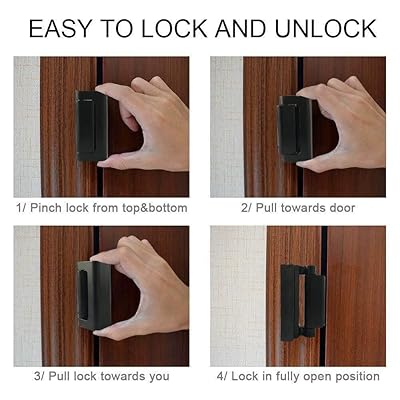 EASY TO LOCK AND UNLOCK

1/ Pinch lock from top&bottom

2/ Pull towards door

3/ Pull lock towards you

4/ Lock in fully open position