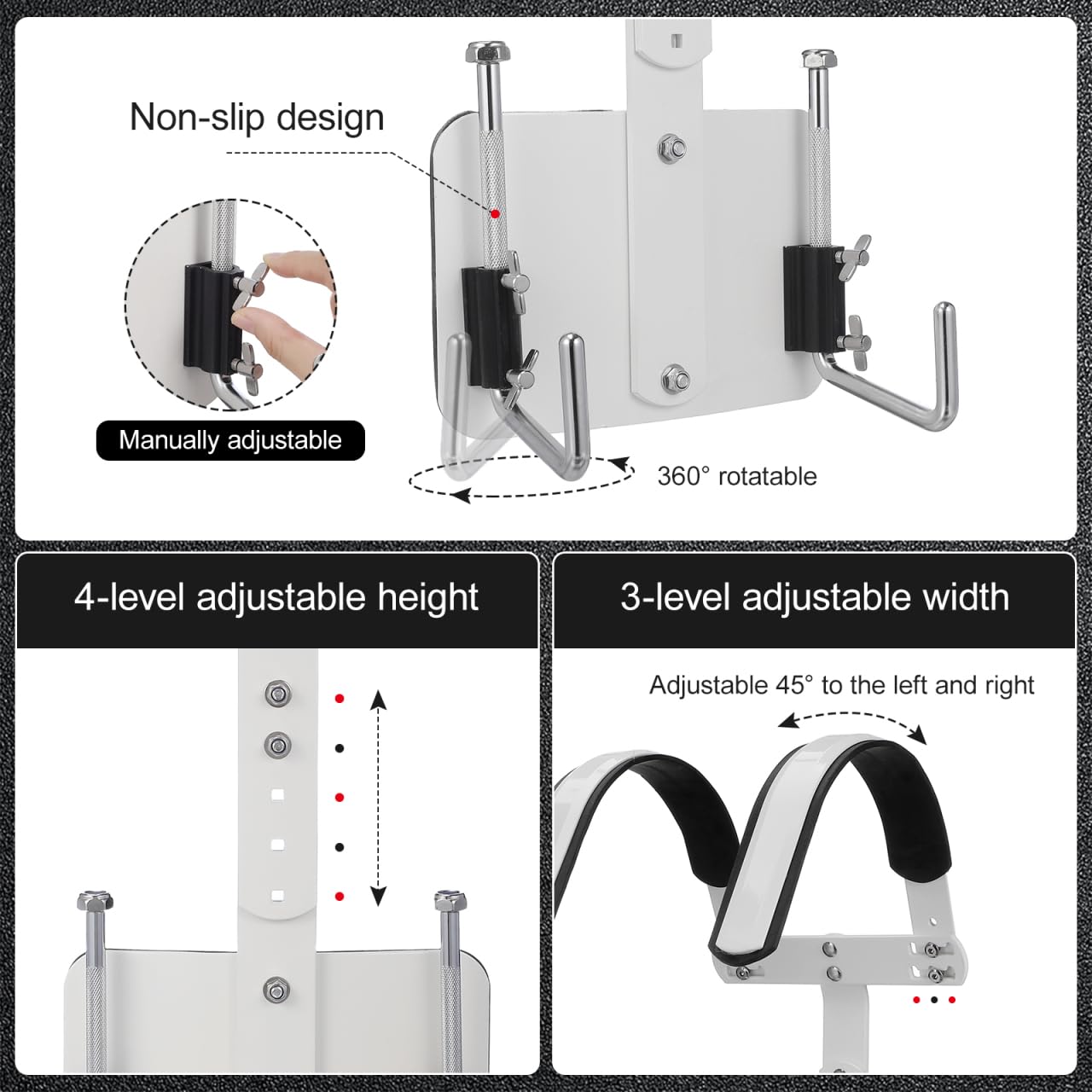 Non-slip design

Manually adjustable

360° rotatable

4-level adjustable height

3-level adjustable width

Adjustable 45° to the left and right