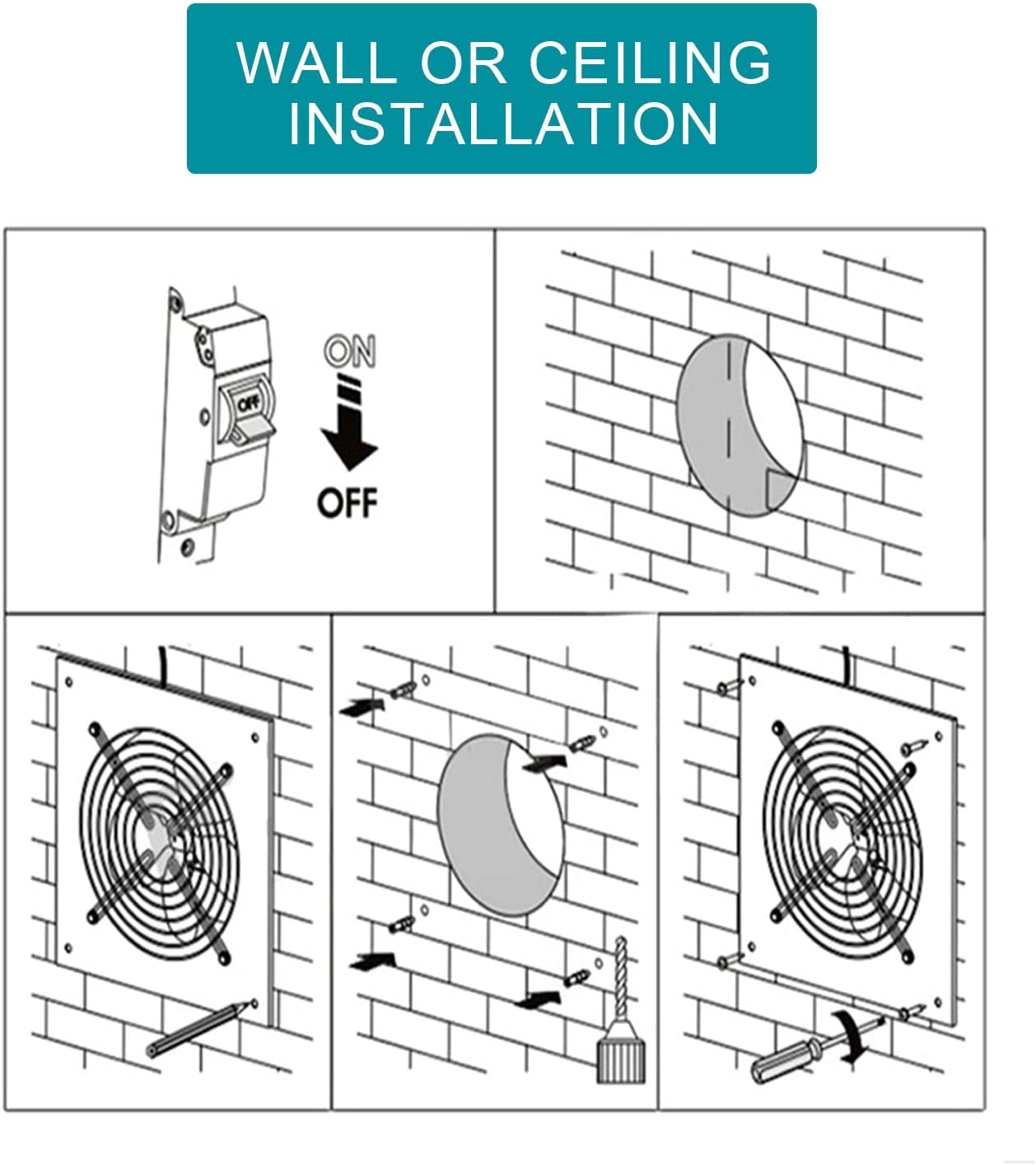 WALL OR CEILING INSTALLATION

OFF

ON

OFF