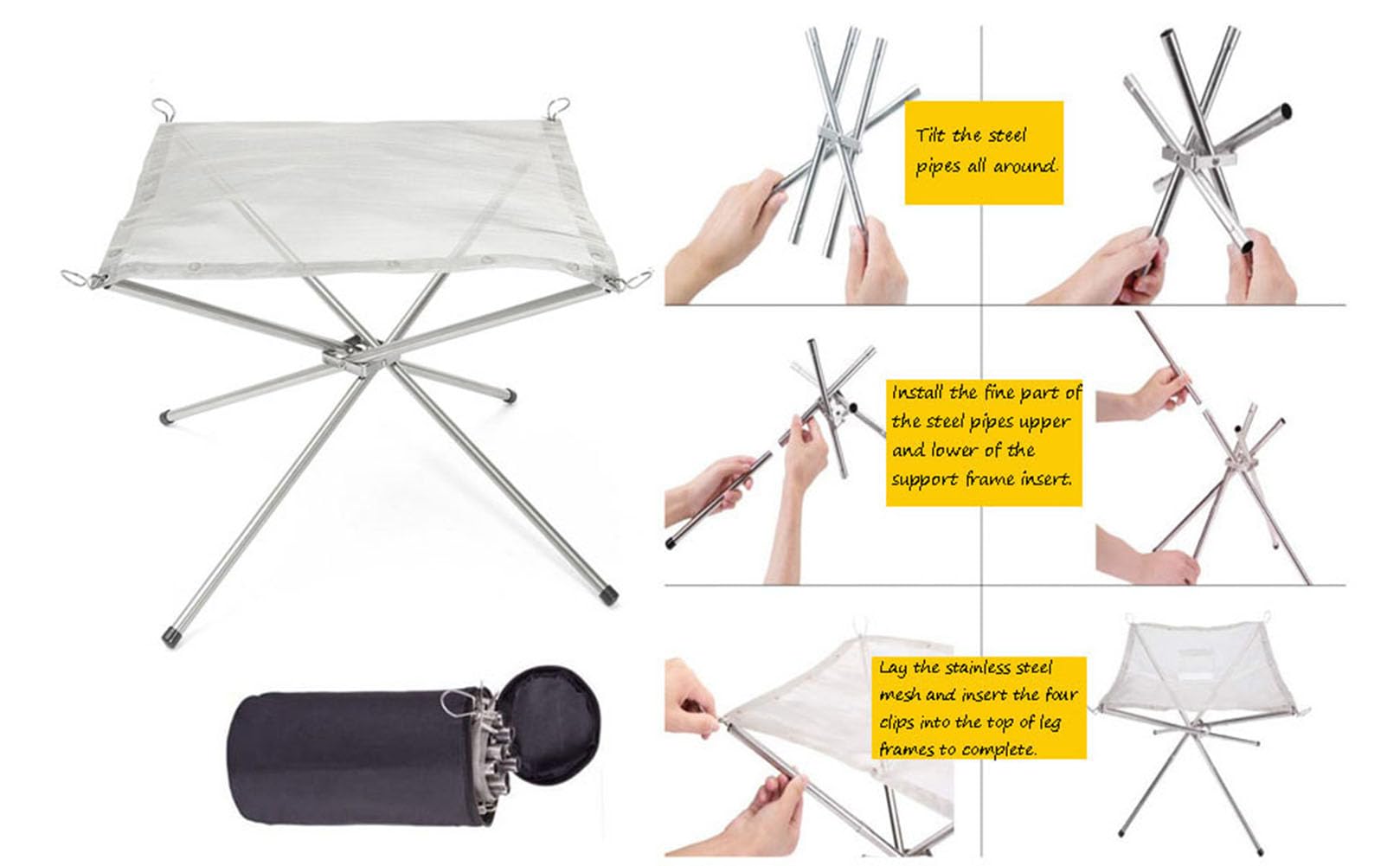 Tilt the steel pipes all around.

Install the fine part of the steel pipes upper and lower of the support frame insert.

Lay the stainless steel mesh and insert the four clips into the top of leg frames to complete.