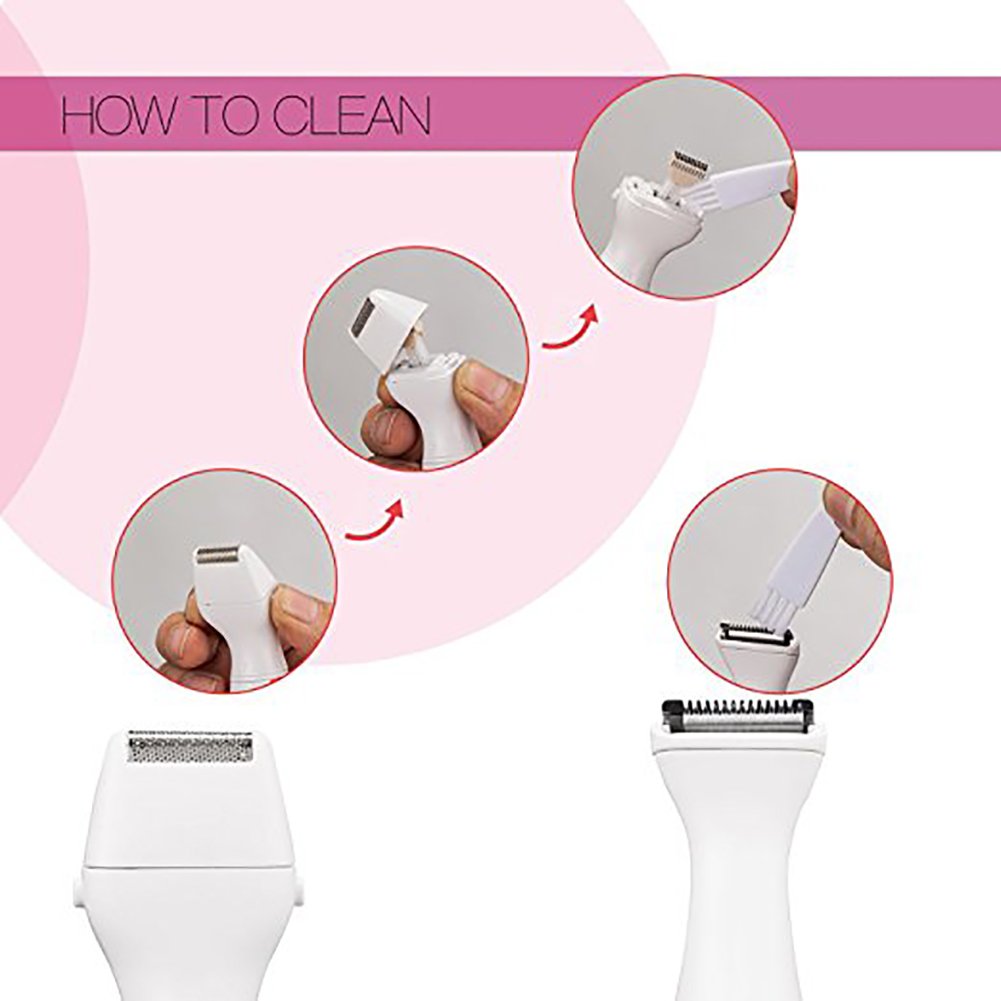 HOW TO CLEAN