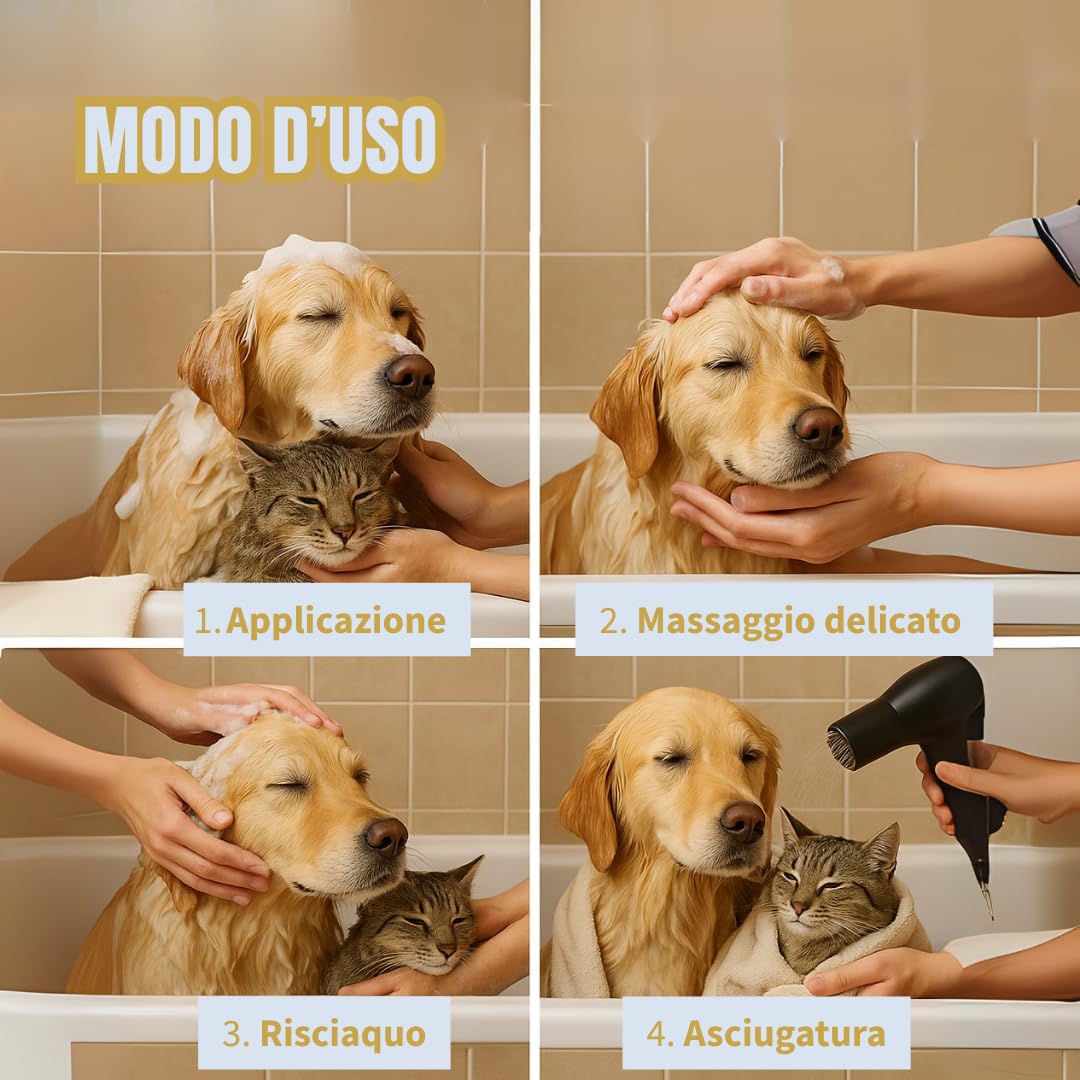 MODO D'USO

1. Applicazione

2. Massaggio delicato

3. Risciaquo

4. Asciugatura