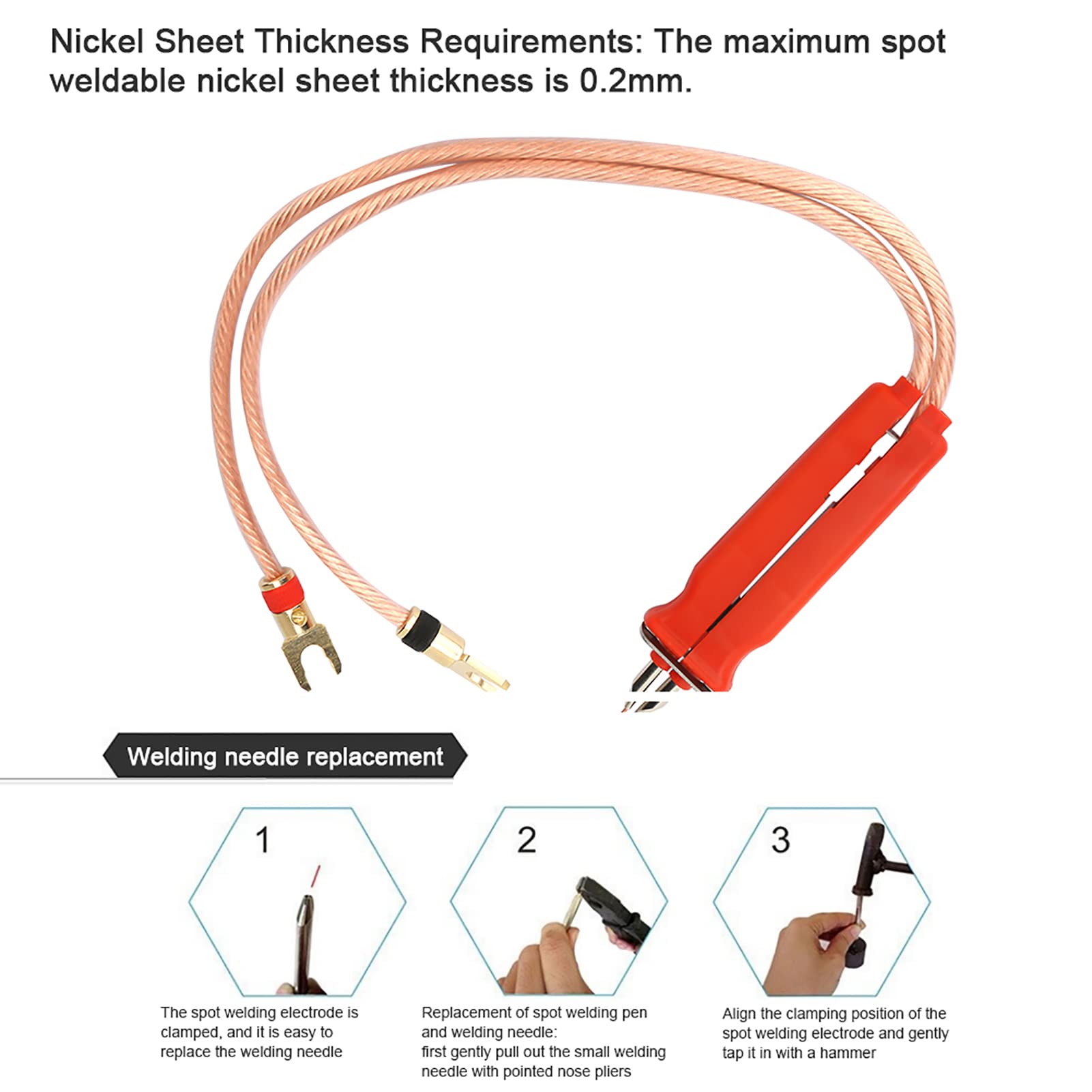 Nickel Sheet Thickness Requirements: The maximum spot weldable nickel sheet thickness is 0.2mm.

Welding needle replacement

1

The spot welding electrode is clamped, and it is easy to replace the welding needle

2

Replacement of spot welding pen and welding needle:
first gently pull out the small welding needle with pointed nose pliers

3

Align the clamping position of the spot welding electrode and gently tap it in with a hammer