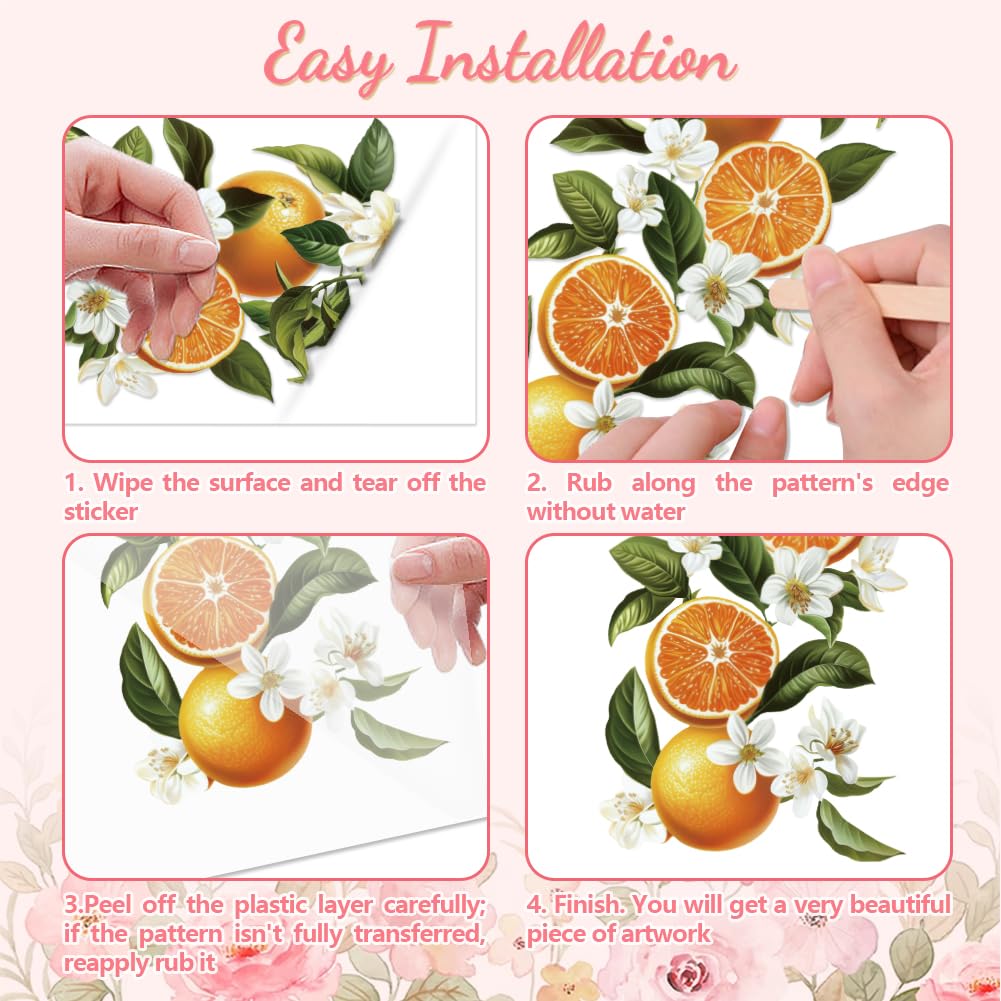 Easy Installation

1. Wipe the surface and tear off the sticker

2. Rub along the pattern's edge without water

3.Peel off the plastic layer carefully; if the pattern isn't fully transferred, reapply rub it

4. Finish. You will get a very beautiful piece of artwork