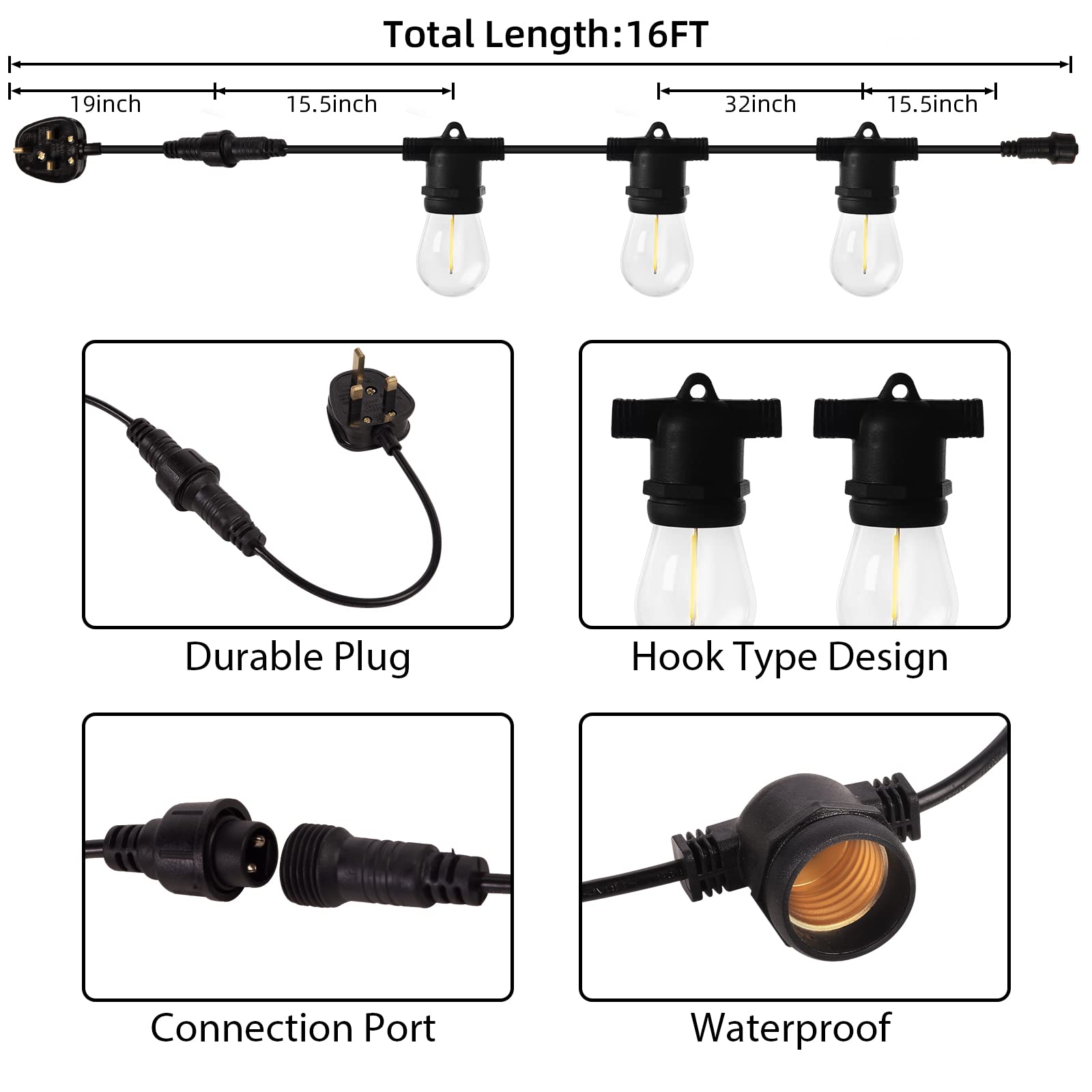 Total Length:16FT

19inch

15.5inch

32inch

15.5inch

Durable Plug

Hook Type Design

Connection Port

Waterproof