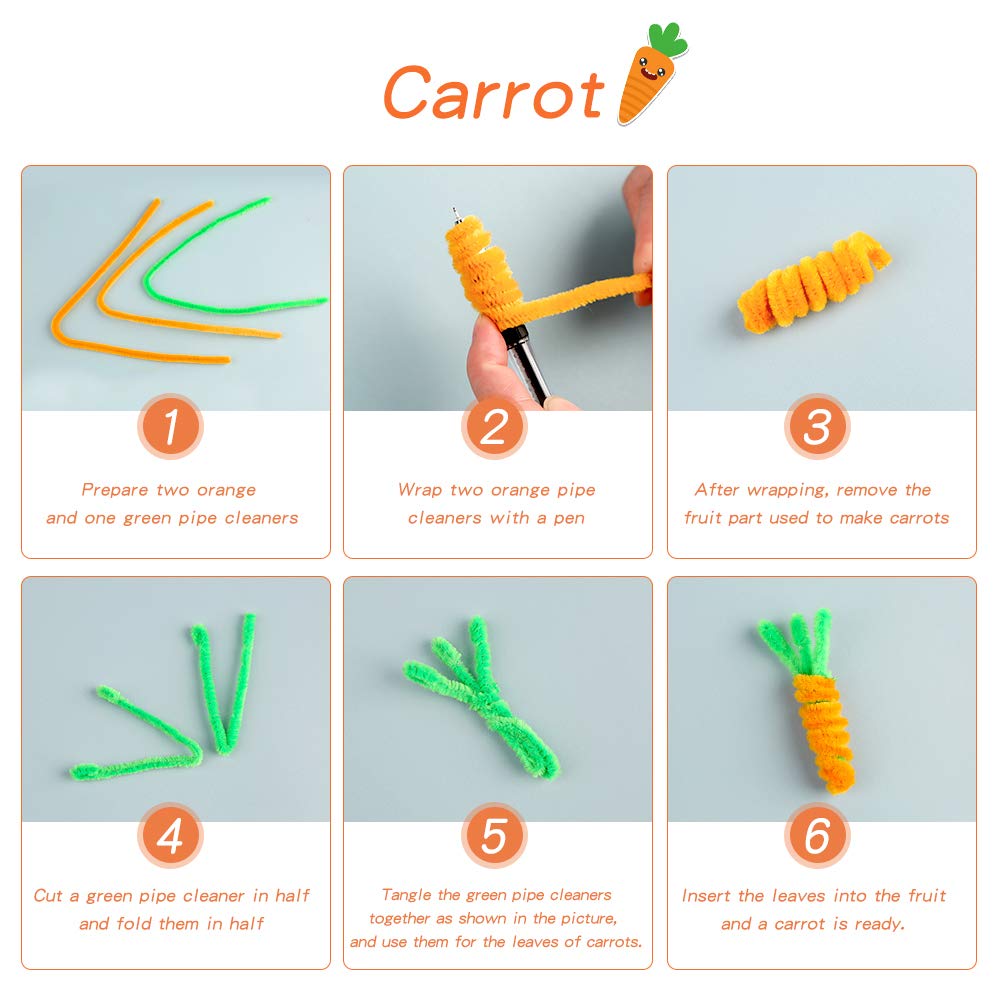 Carrot

1

Prepare two orange and one green pipe cleaners

2

Wrap two orange pipe cleaners with a pen

3

After wrapping, remove the fruit part used to make carrots

4

Cut a green pipe cleaner in half and fold them in half

5

Tangle the green pipe cleaners together as shown in the picture, and use them for the leaves of carrots.

6

Insert the leaves into the fruit and a carrot is ready.