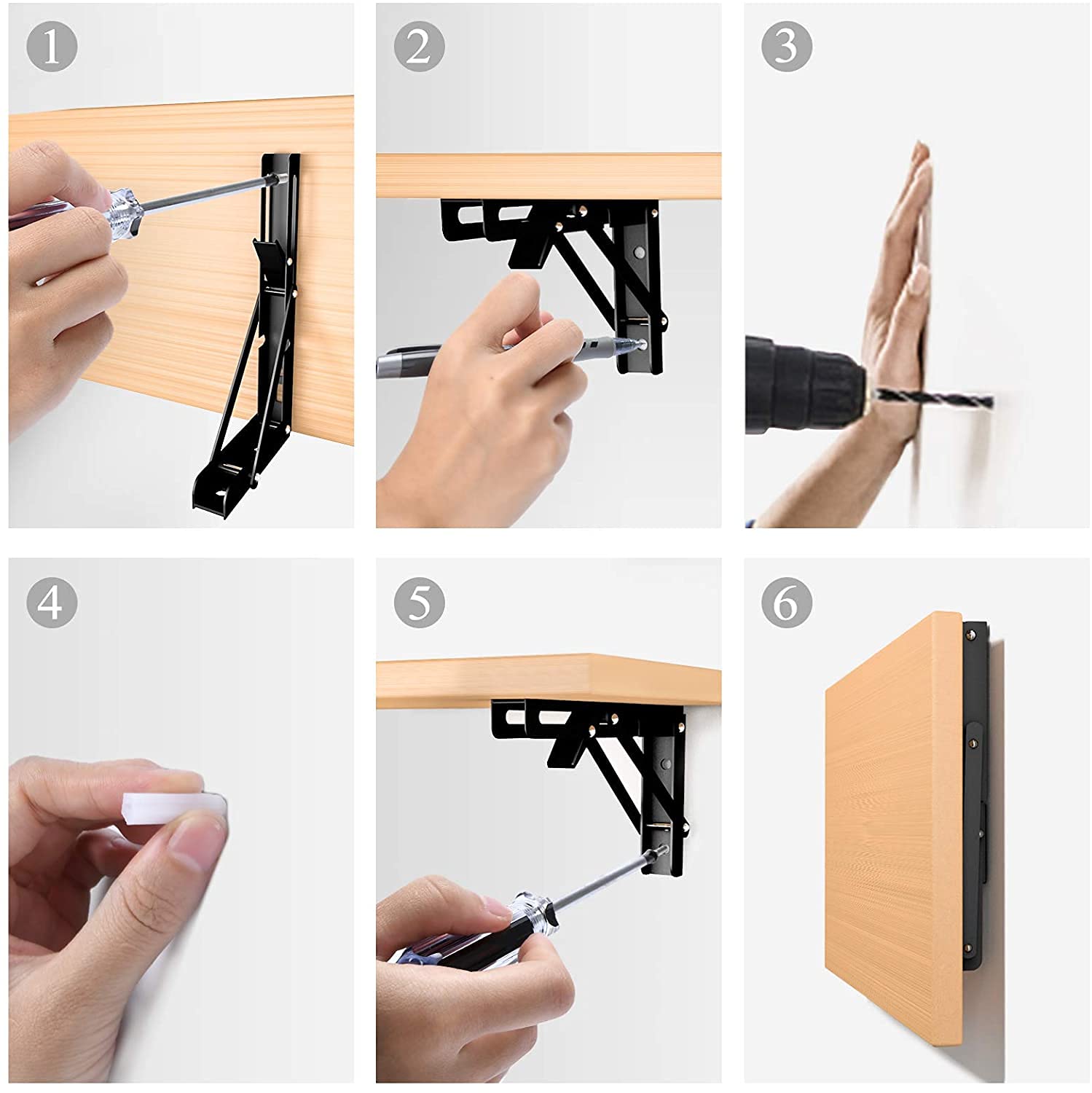 1

2

3

4

5

6