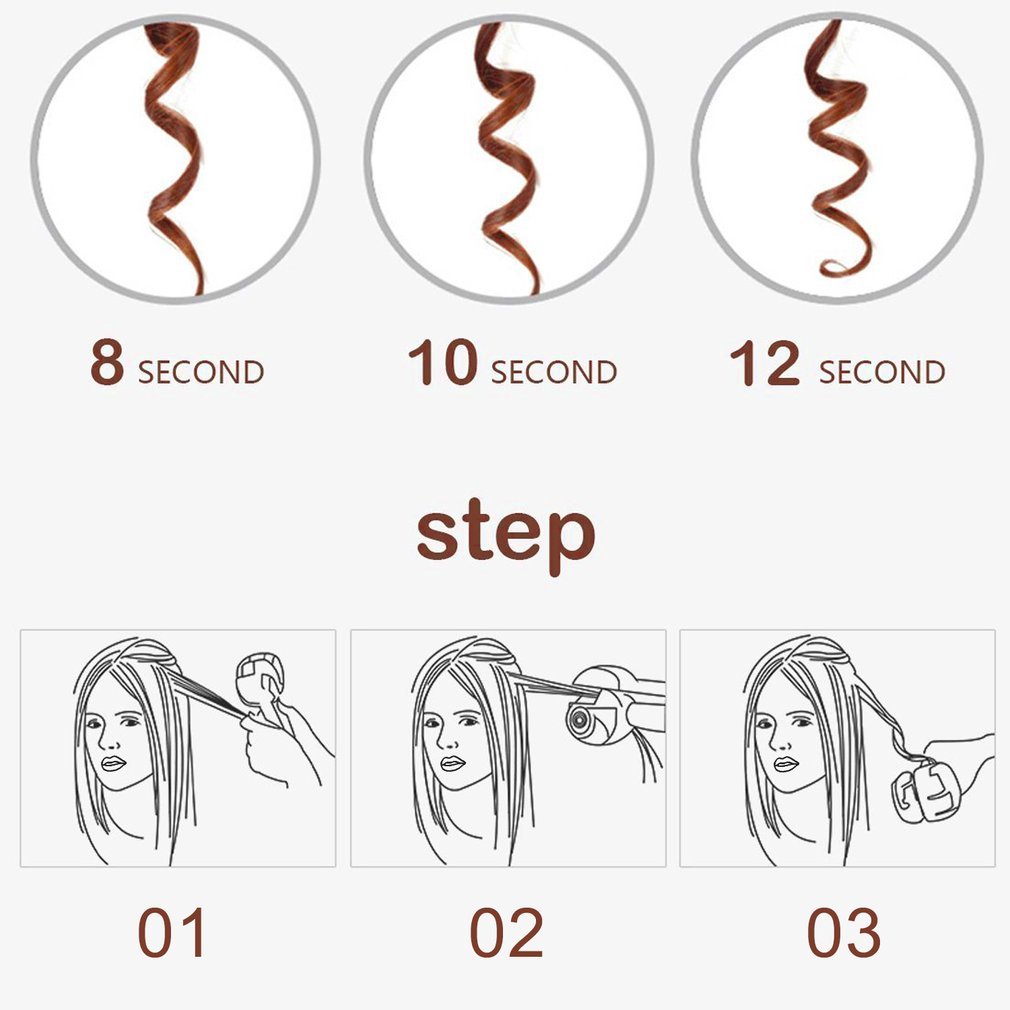 8 SECOND 10 SECOND 12 SECOND

step

01 02 03