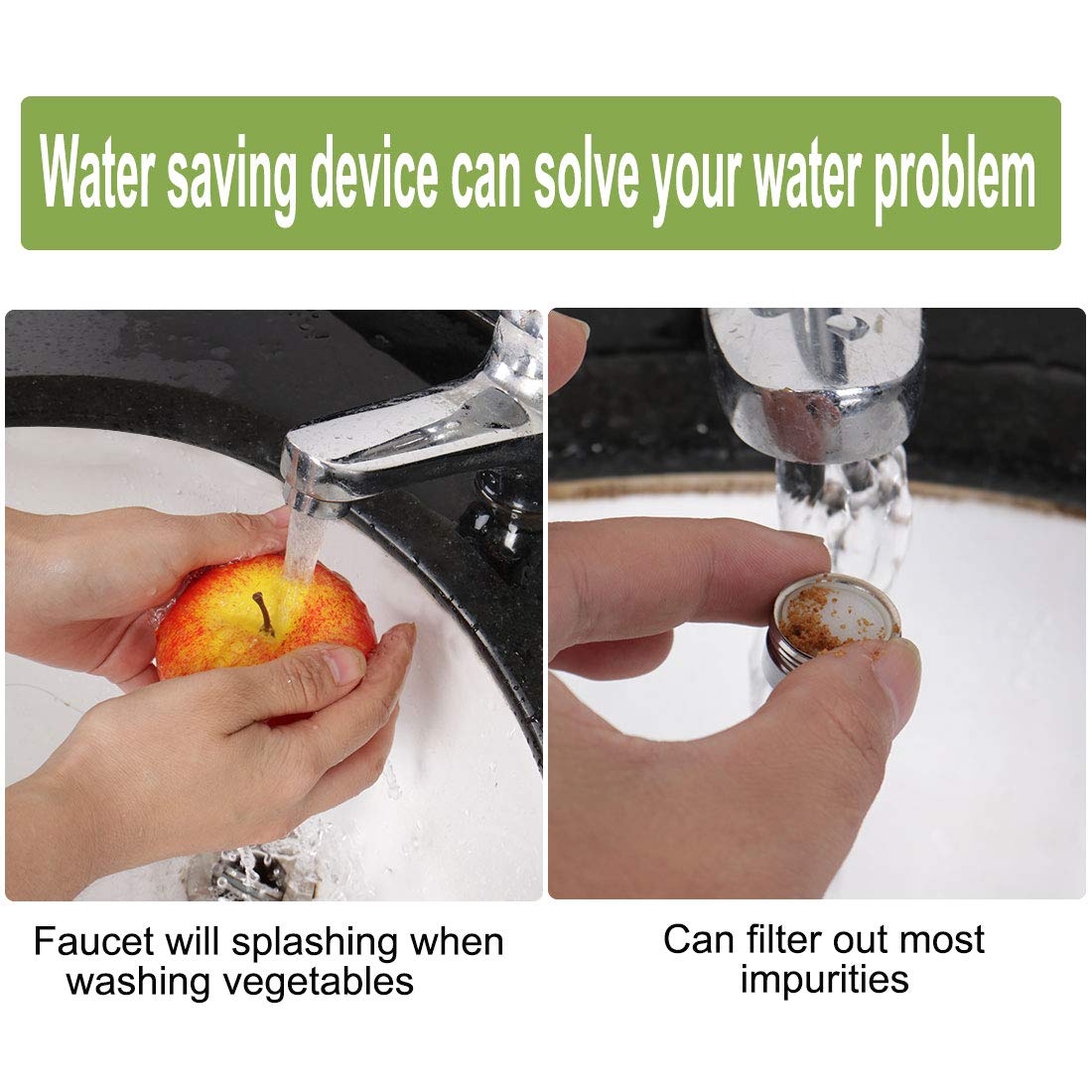 Water saving device can solve your water problem

Faucet will splashing when washing vegetables

Can filter out most impurities