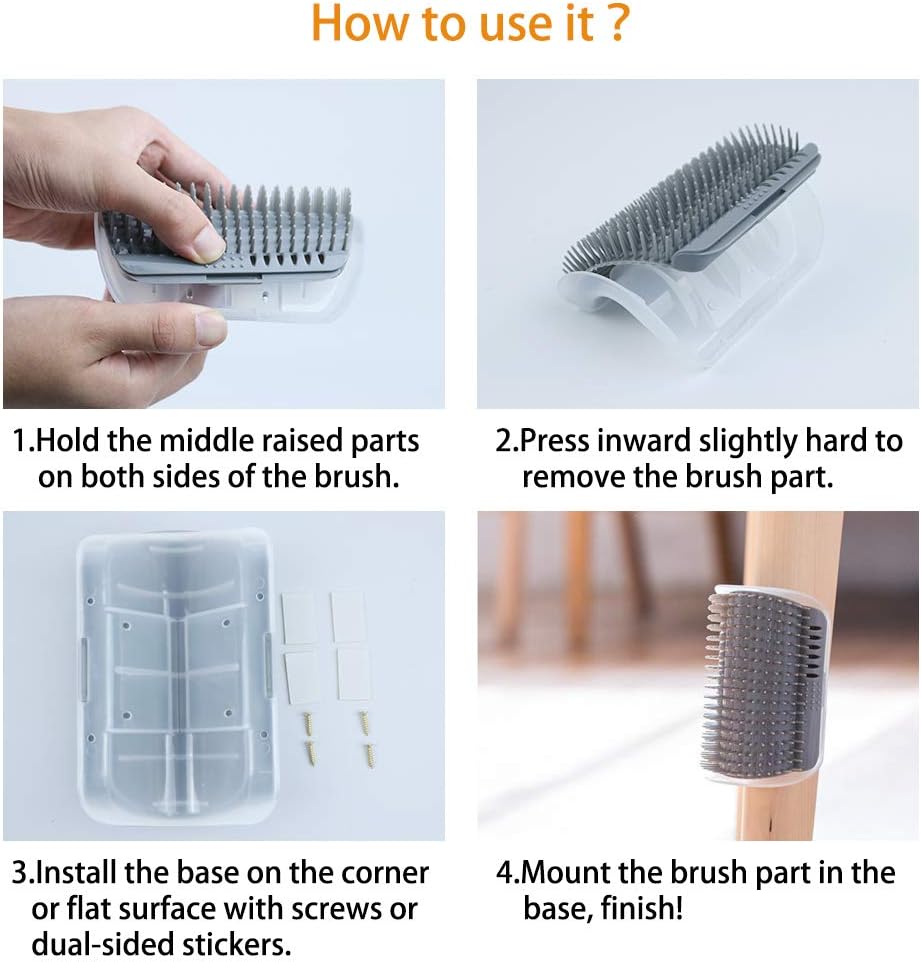 How to use it ?

1.Hold the middle raised parts on both sides of the brush.

2.Press inward slightly hard to remove the brush part.

3.Install the base on the corner or flat surface with screws or dual-sided stickers.

4.Mount the brush part in the base, finish!