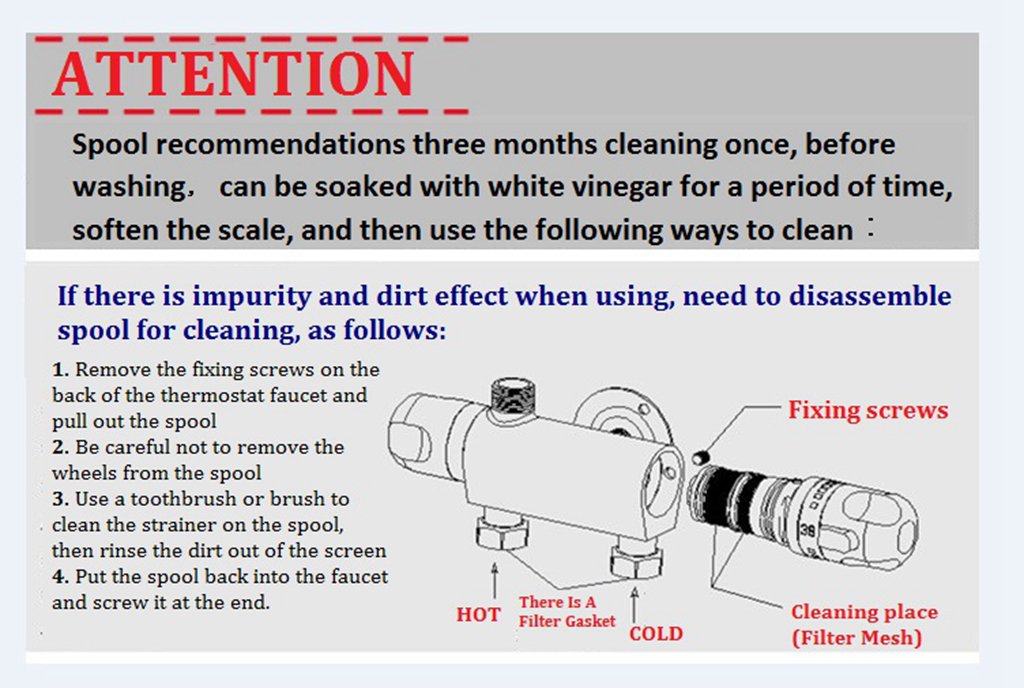 ATTENTION

Spool recommendations three months cleaning once, before washing， can be soaked with white vinegar for a period of time, soften the scale, and then use the following ways to clean ：

If there is impurity and dirt effect when using, need to disassemble spool for cleaning, as follows:

1. Remove the fixing screws on the back of the thermostat faucet and pull out the spool
2. Be careful not to remove the wheels from the spool
3. Use a toothbrush or brush to clean the strainer on the spool, then rinse the dirt out of the screen
4. Put the spool back into the faucet and screw it at the end.

Fixing screws

38

HOT

There Is A Filter Gasket

COLD

Cleaning place (Filter Mesh)