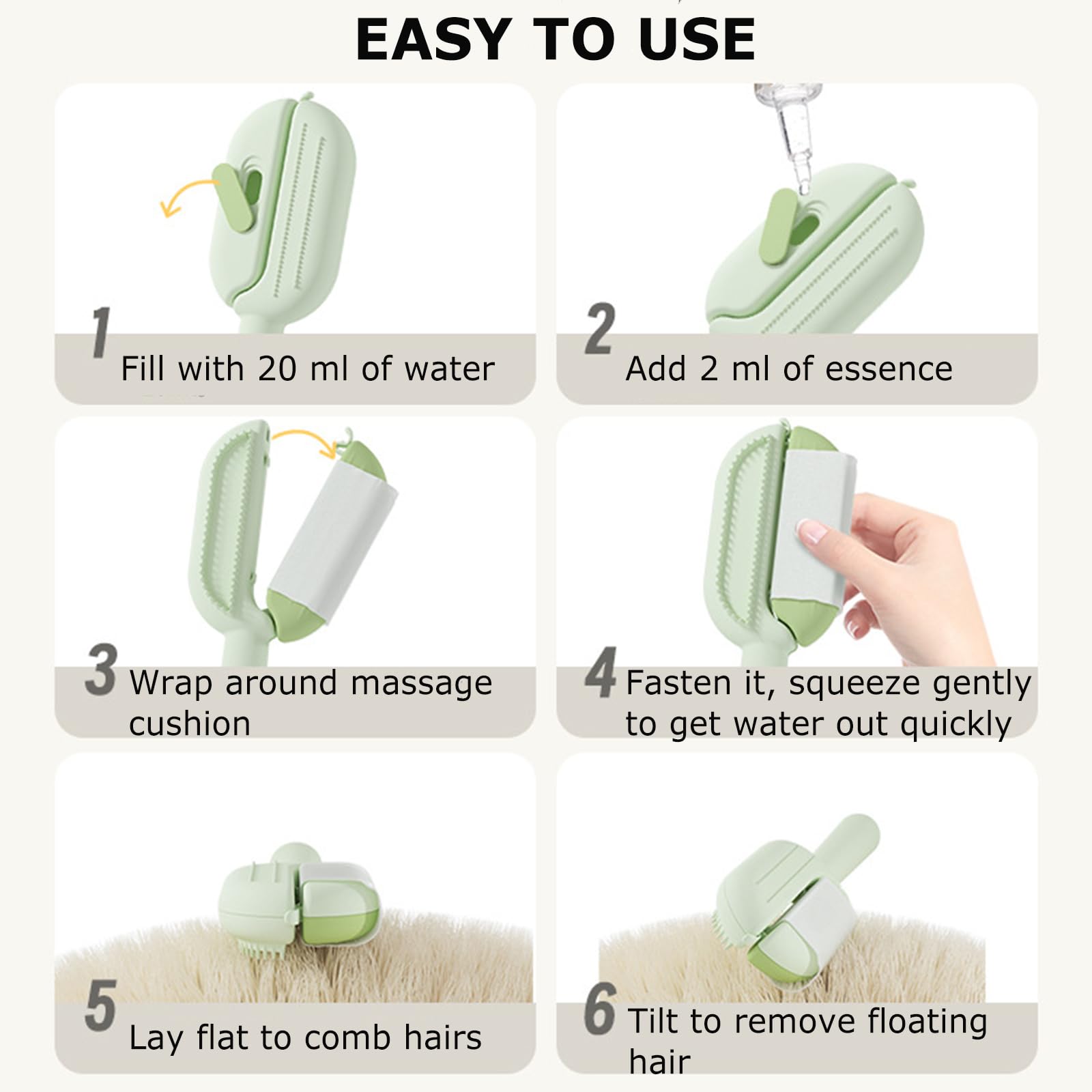 EASY TO USE

1 Fill with 20 ml of water

2 Add 2 ml of essence

3 Wrap around massage cushion

4 Fasten it, squeeze gently to get water out quickly

5 Lay flat to comb hairs

6 Tilt to remove floating hair