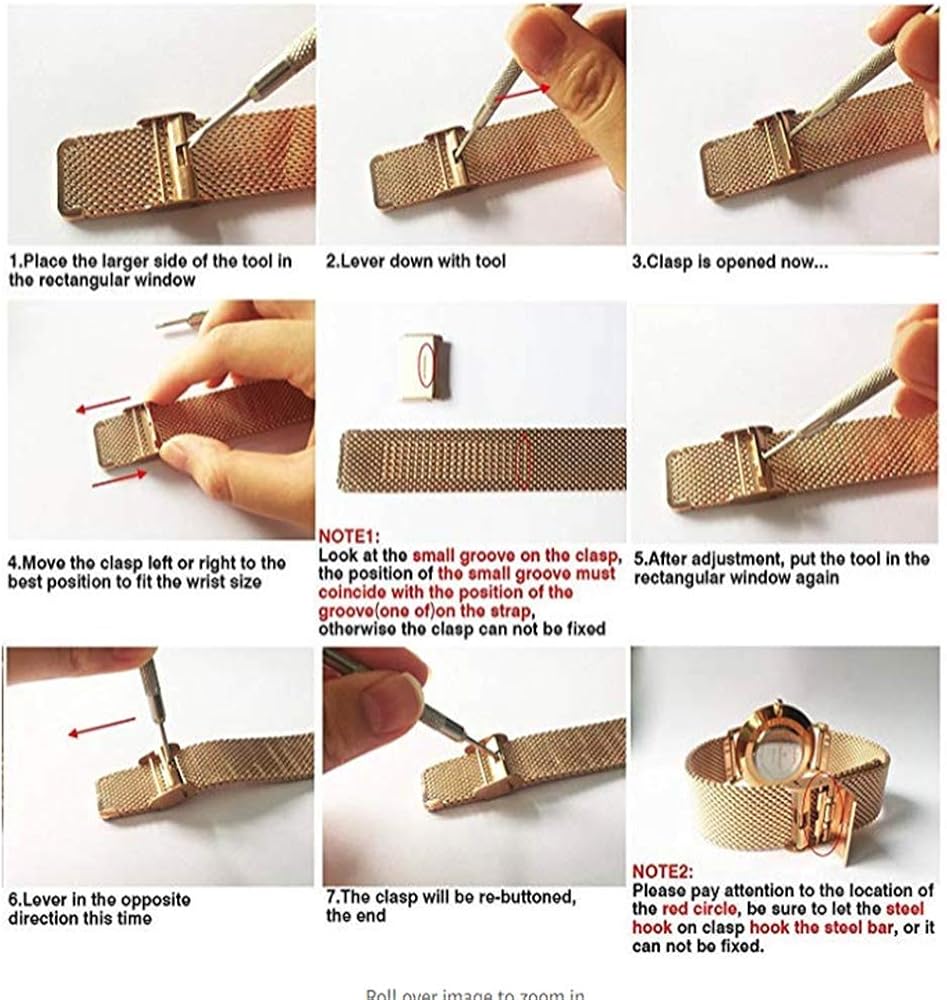 1.Place the larger side of the tool in the rectangular window

2.Lever down with tool

3.Clasp is opened now...

4.Move the clasp left or right to the best position to fit the wrist size

NOTE1:
Look at the small groove on the clasp, the position of the small groove must coincide with the position of the groove(one of)on the strap, otherwise the clasp can not be fixed

5.After adjustment, put the tool in the rectangular window again

6.Lever in the opposite direction this time

7.The clasp will be re-buttoned, the end

NOTE2:
Please pay attention to the location of the red circle, be sure to let the steel hook on clasp hook the steel bar, or it can not be fixed.

Roll over image to zoom in