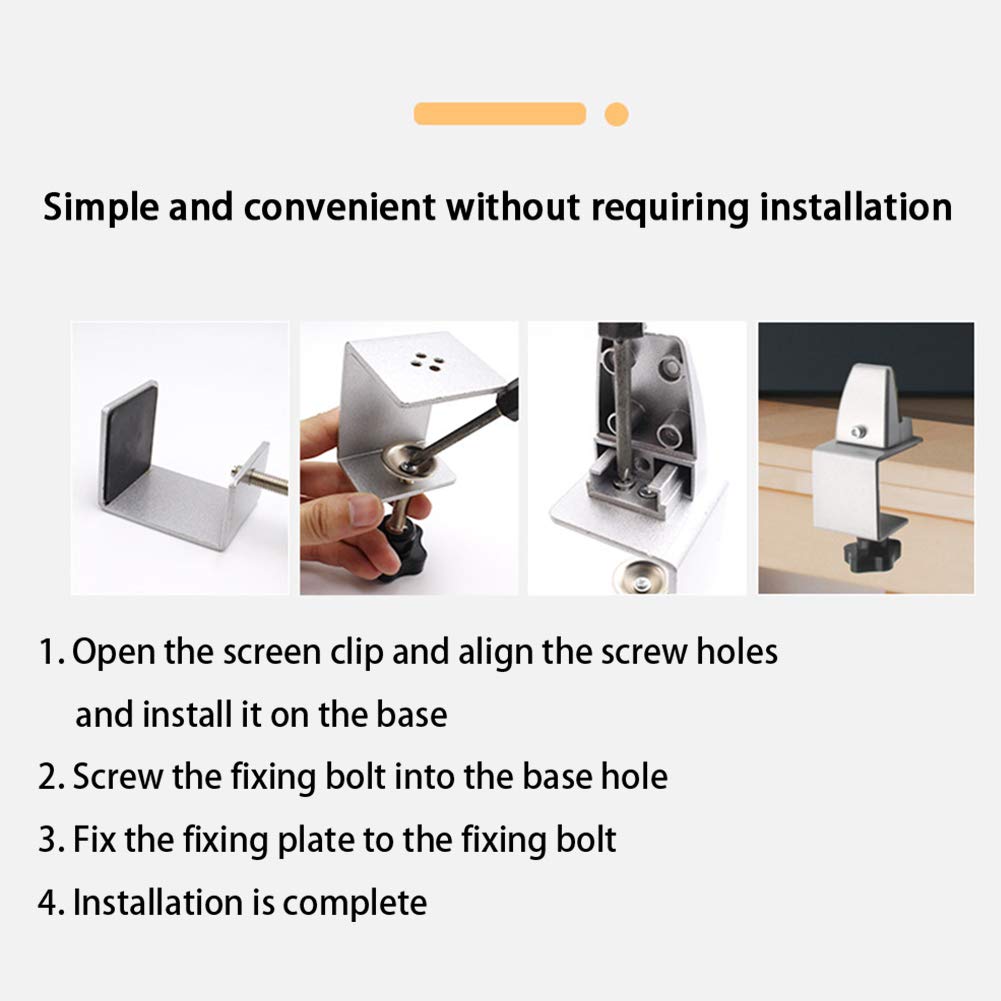 Simple and convenient without requiring installation

1. Open the screen clip and align the screw holes and install it on the base
2. Screw the fixing bolt into the base hole
3. Fix the fixing plate to the fixing bolt
4. Installation is complete