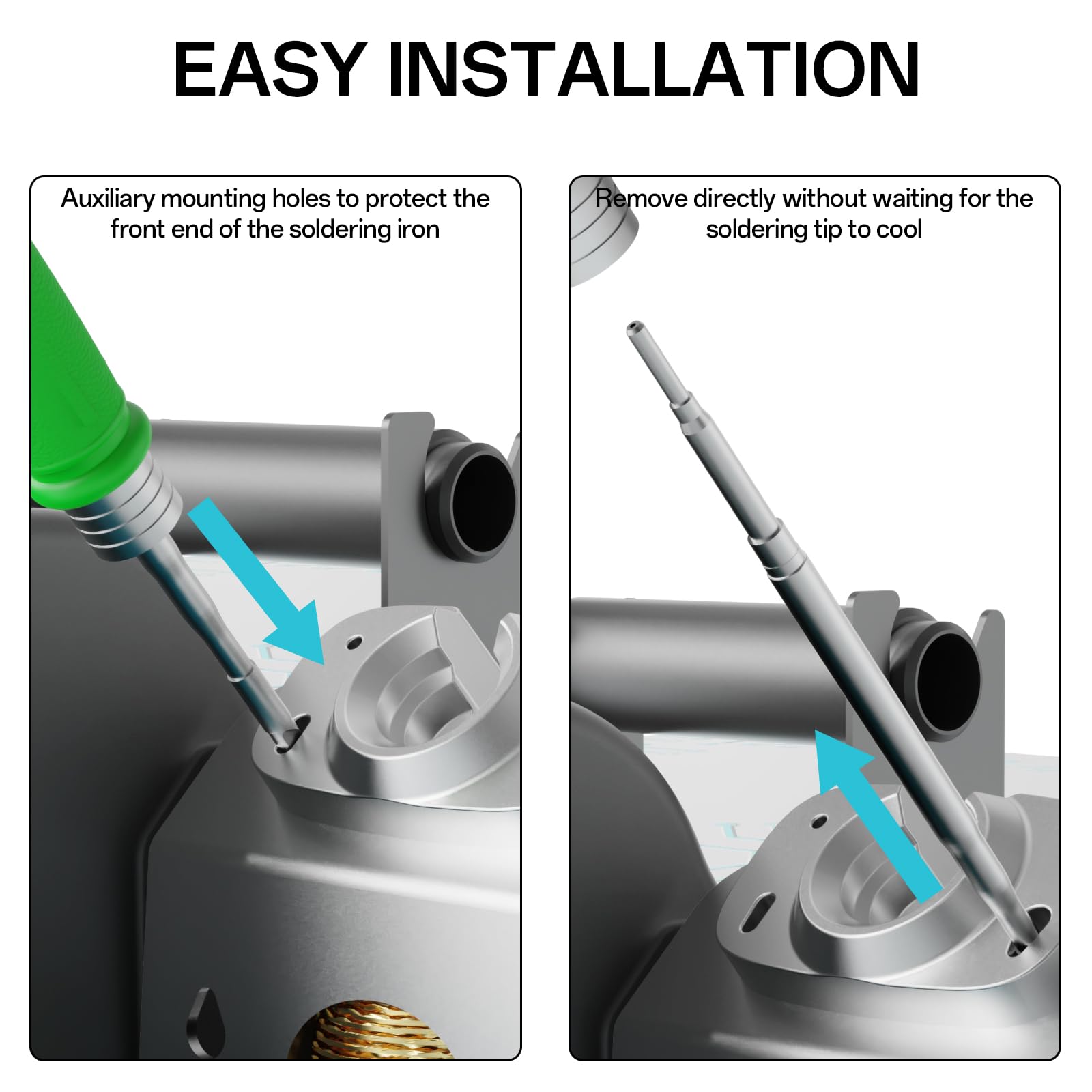 EASY INSTALLATION

Auxiliary mounting holes to protect the front end of the soldering iron

Remove directly without waiting for the soldering tip to cool