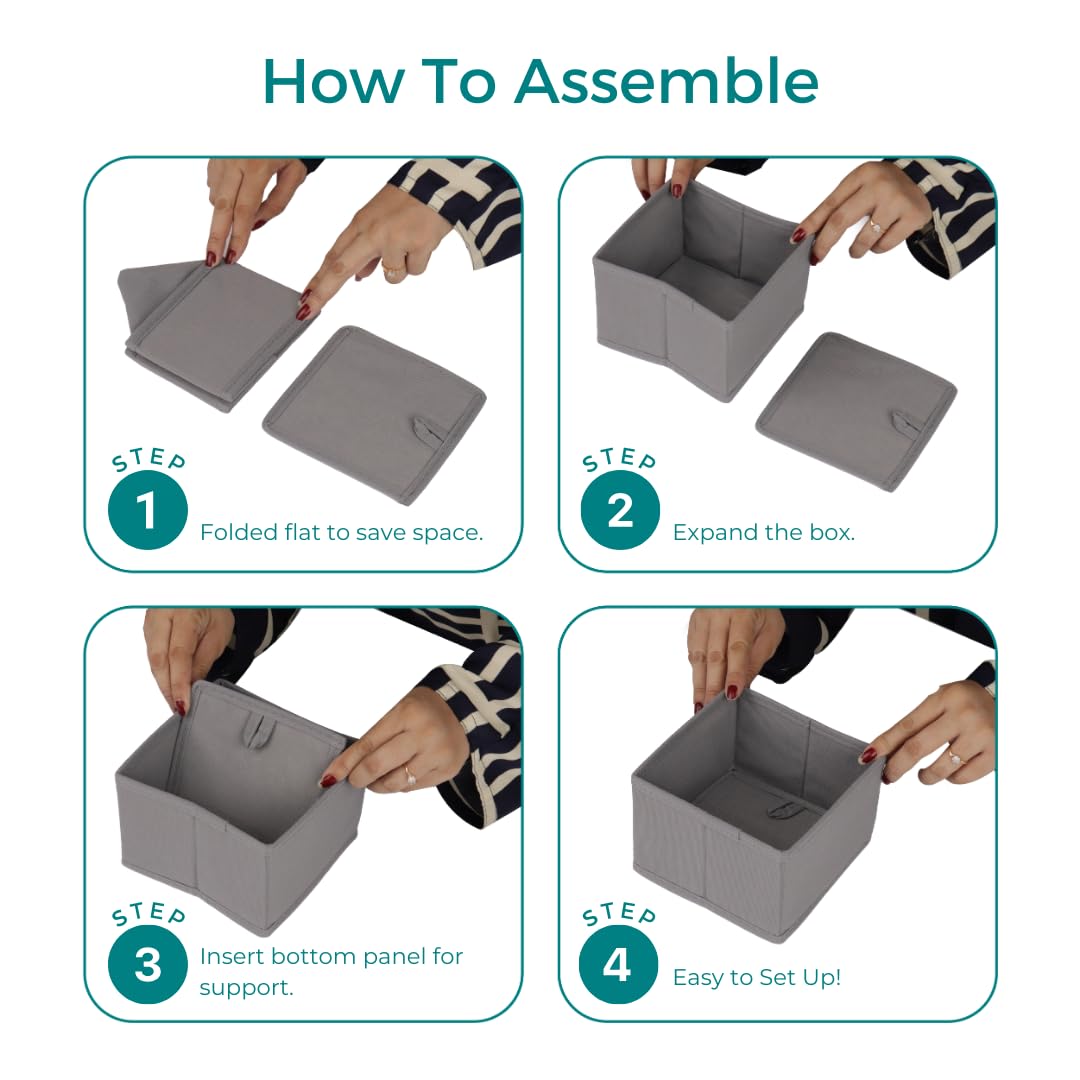 How To Assemble

STEP
1
Folded flat to save space.

STEP
2
Expand the box.

STEP
3
Insert bottom panel for support.

STEP
4
Easy to Set Up!