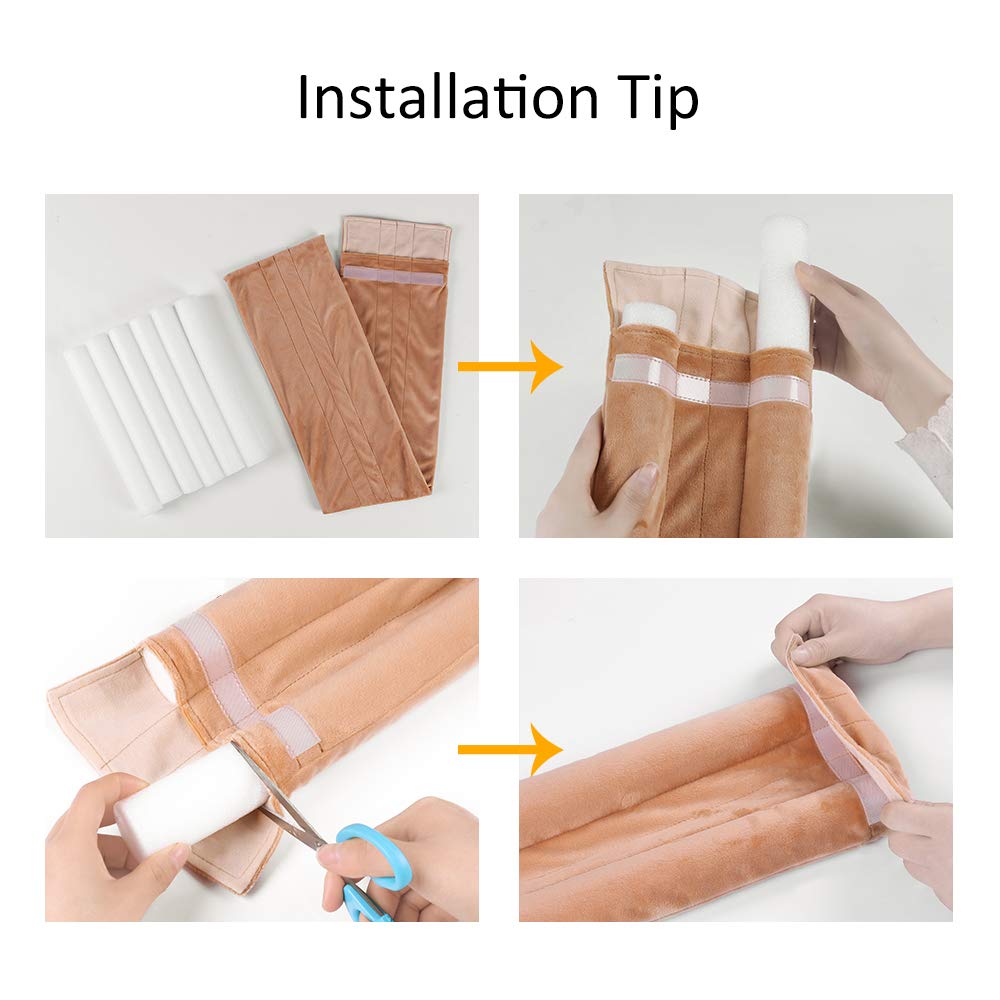 Installation Tip