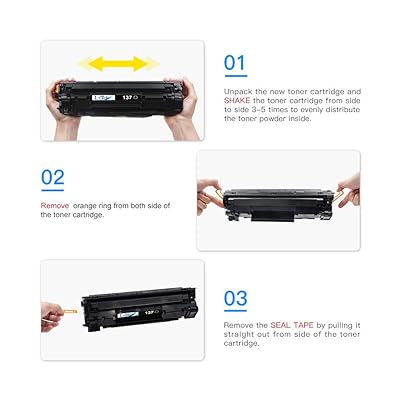 137

01

Unpack the new toner cartridge and SHAKE the toner cartridge from side to side 3-5 times to evenly distribute the toner powder inside.

02

Remove orange ring from both side of the toner cartridge.

137

03

Remove the SEAL TAPE by pulling it straight out from side of the toner cartridge.