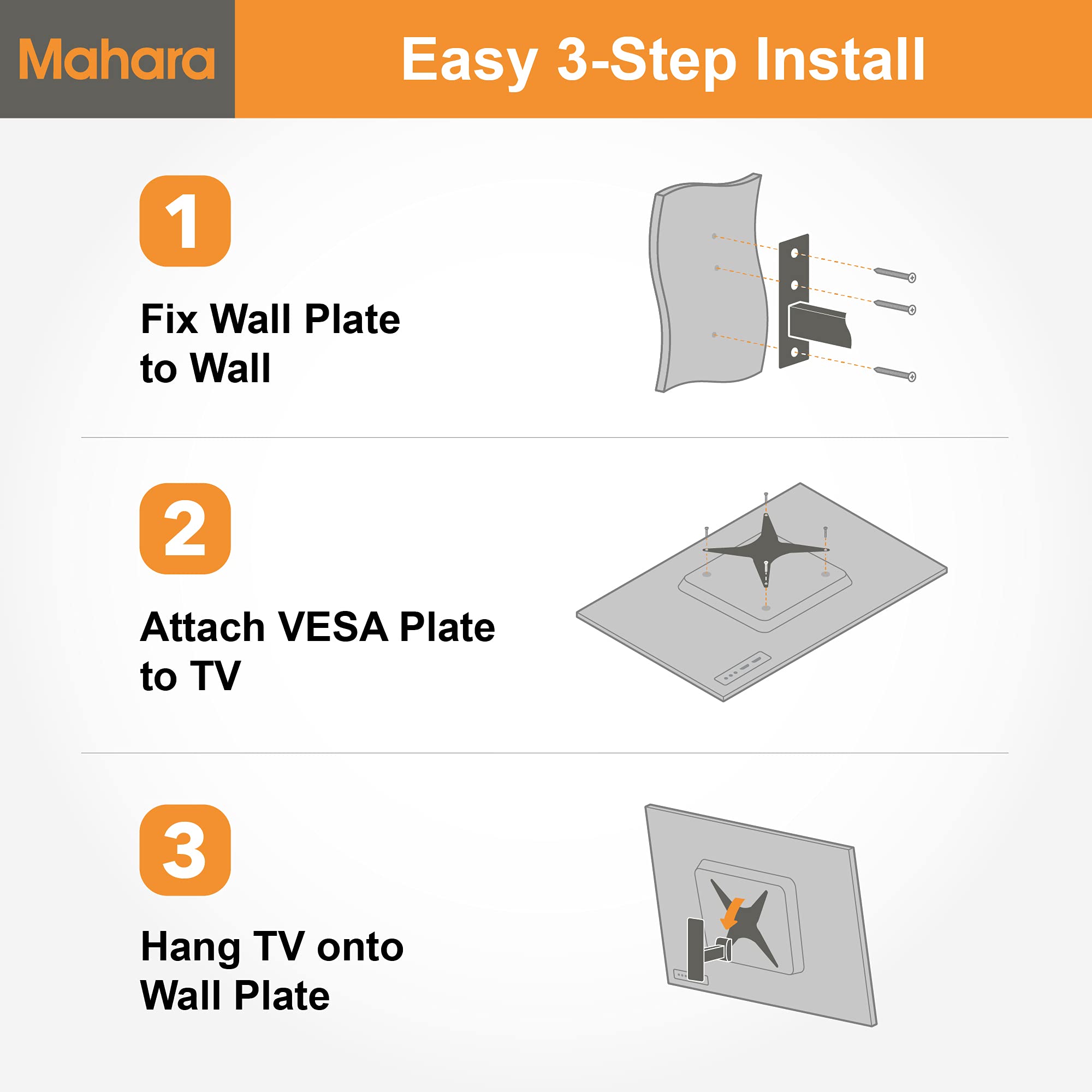 Mahara

Easy 3-Step Install

1

Fix Wall Plate to Wall

2

Attach VESA Plate to TV

3

Hang TV onto Wall Plate