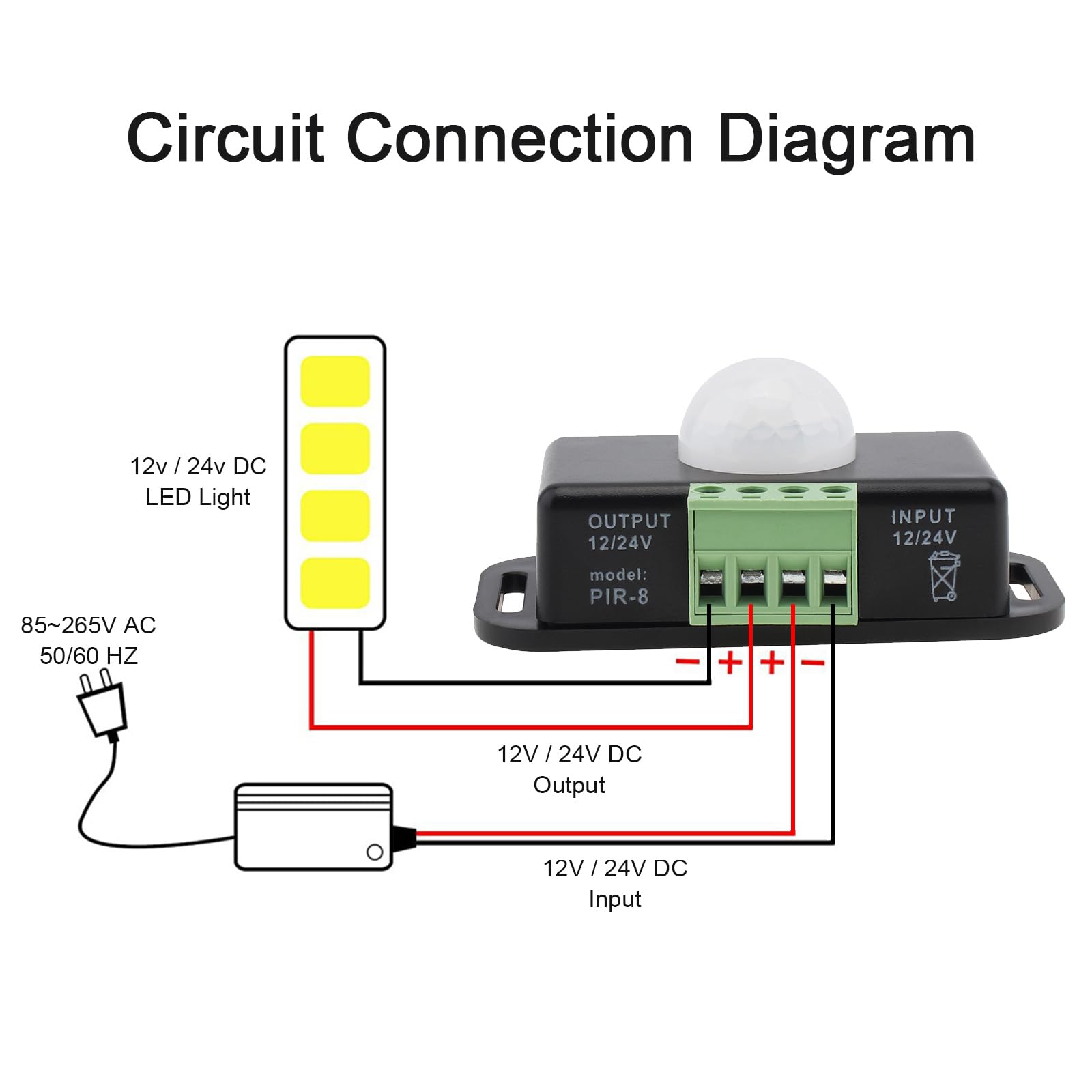 Circuit Connection Diagram

12v / 24v DC
LED Light

OUTPUT
12/24V
model:
PIR-8

INPUT
12/24V

85~265V AC
50/60 HZ

− + + −

12V / 24V DC
Output

12V / 24V DC
Input