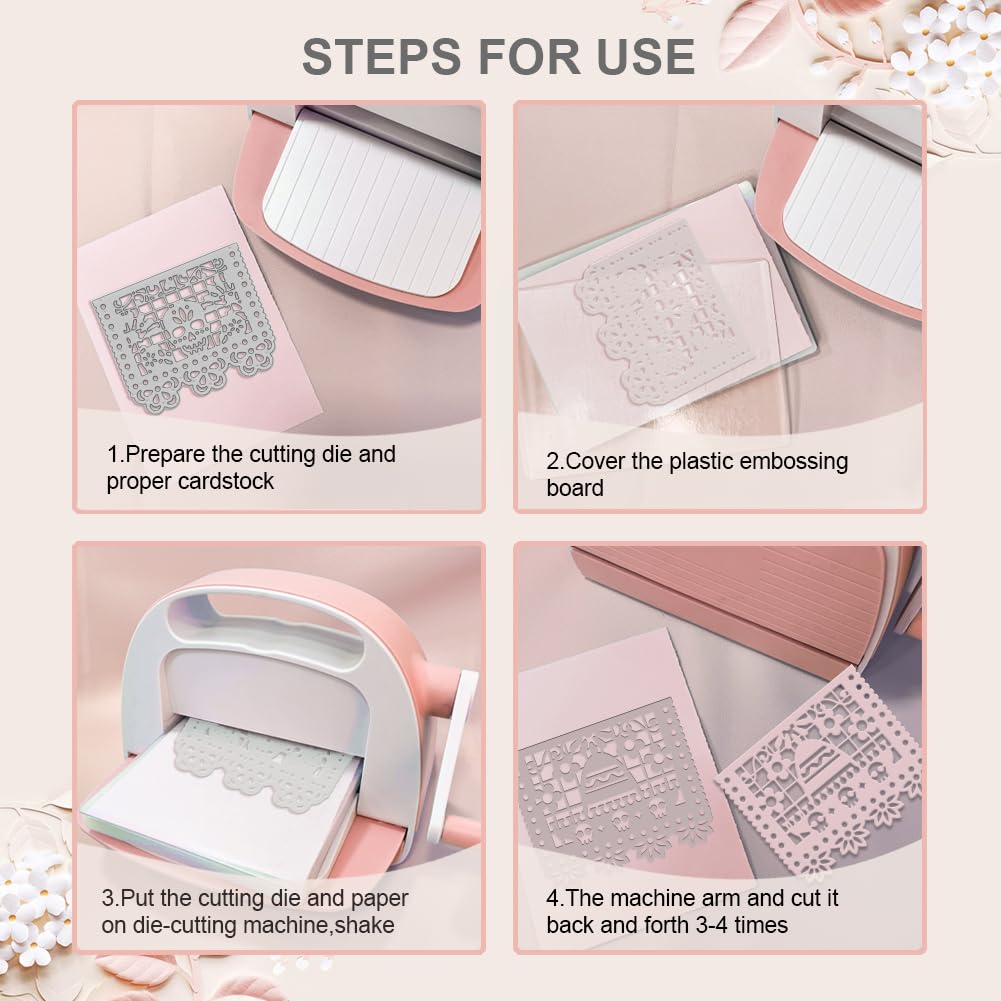 STEPS FOR USE

1.Prepare the cutting die and proper cardstock

2.Cover the plastic embossing board

3.Put the cutting die and paper on die-cutting machine,shake

4.The machine arm and cut it back and forth 3-4 times