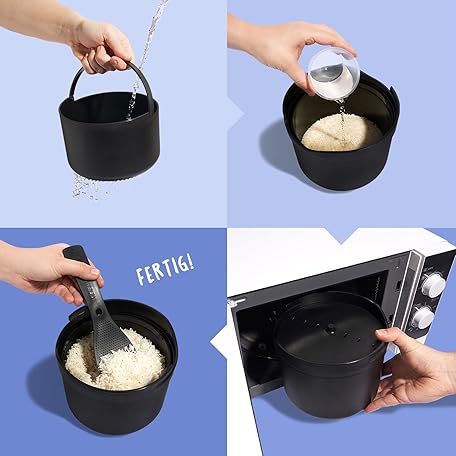 FERTIG!