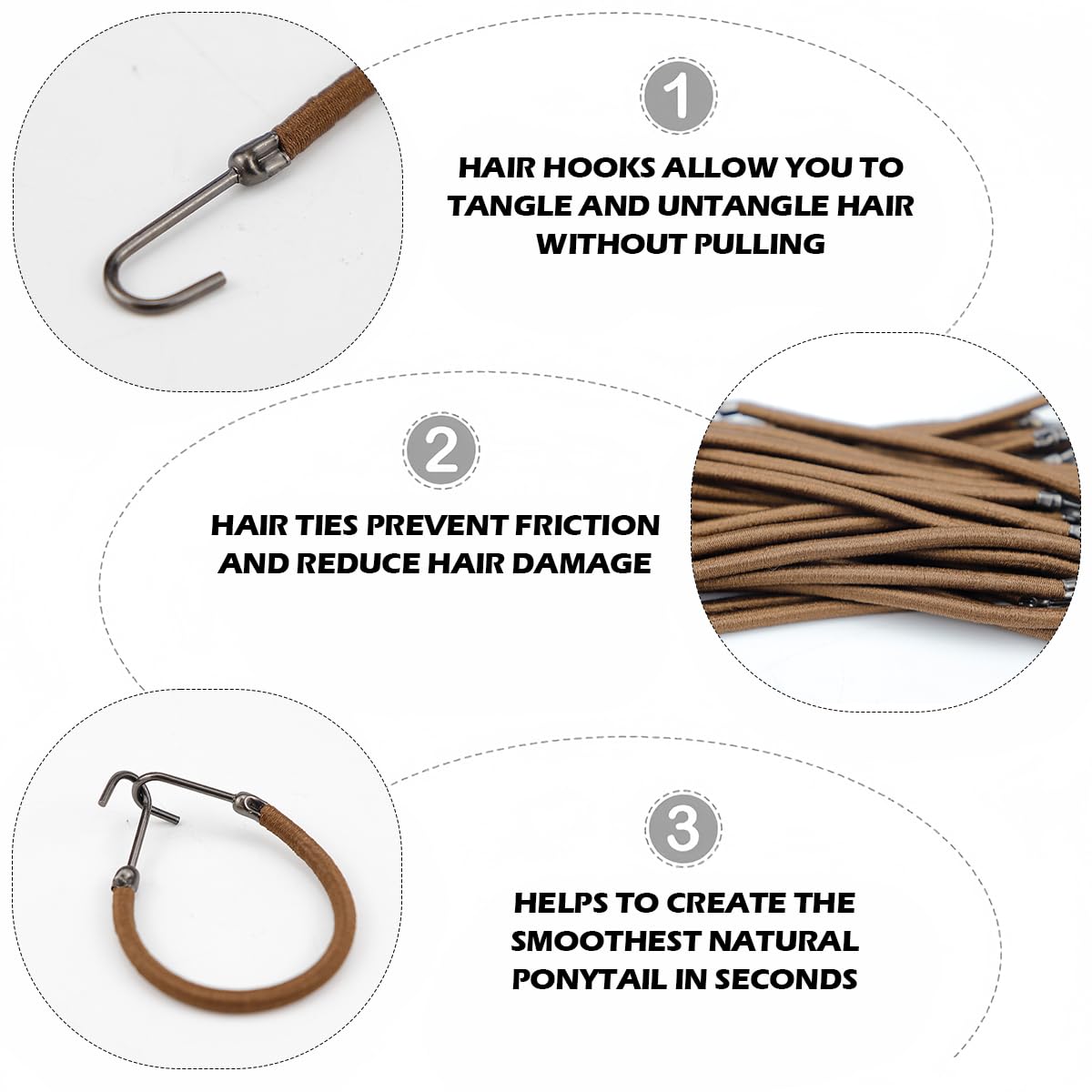 1

HAIR HOOKS ALLOW YOU TO TANGLE AND UNTANGLE HAIR WITHOUT PULLING

2

HAIR TIES PREVENT FRICTION AND REDUCE HAIR DAMAGE

3

HELPS TO CREATE THE SMOOTHEST NATURAL PONYTAIL IN SECONDS