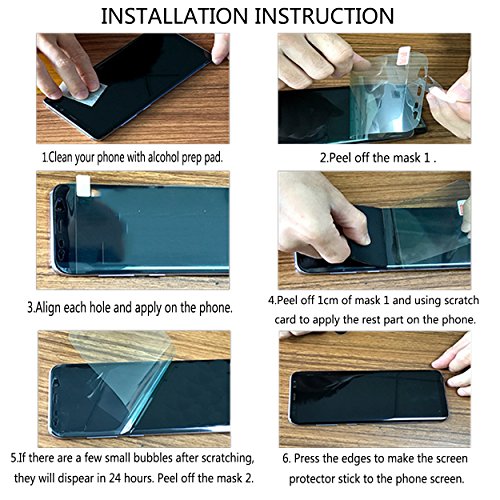 INSTALLATION INSTRUCTION

1.Clean your phone with alcohol prep pad.

2.Peel off the mask 1 .

3.Align each hole and apply on the phone.

4.Peel off 1cm of mask 1 and using scratch card to apply the rest part on the phone.

5.If there are a few small bubbles after scratching, they will dispear in 24 hours. Peel off the mask 2.

6. Press the edges to make the screen protector stick to the phone screen.