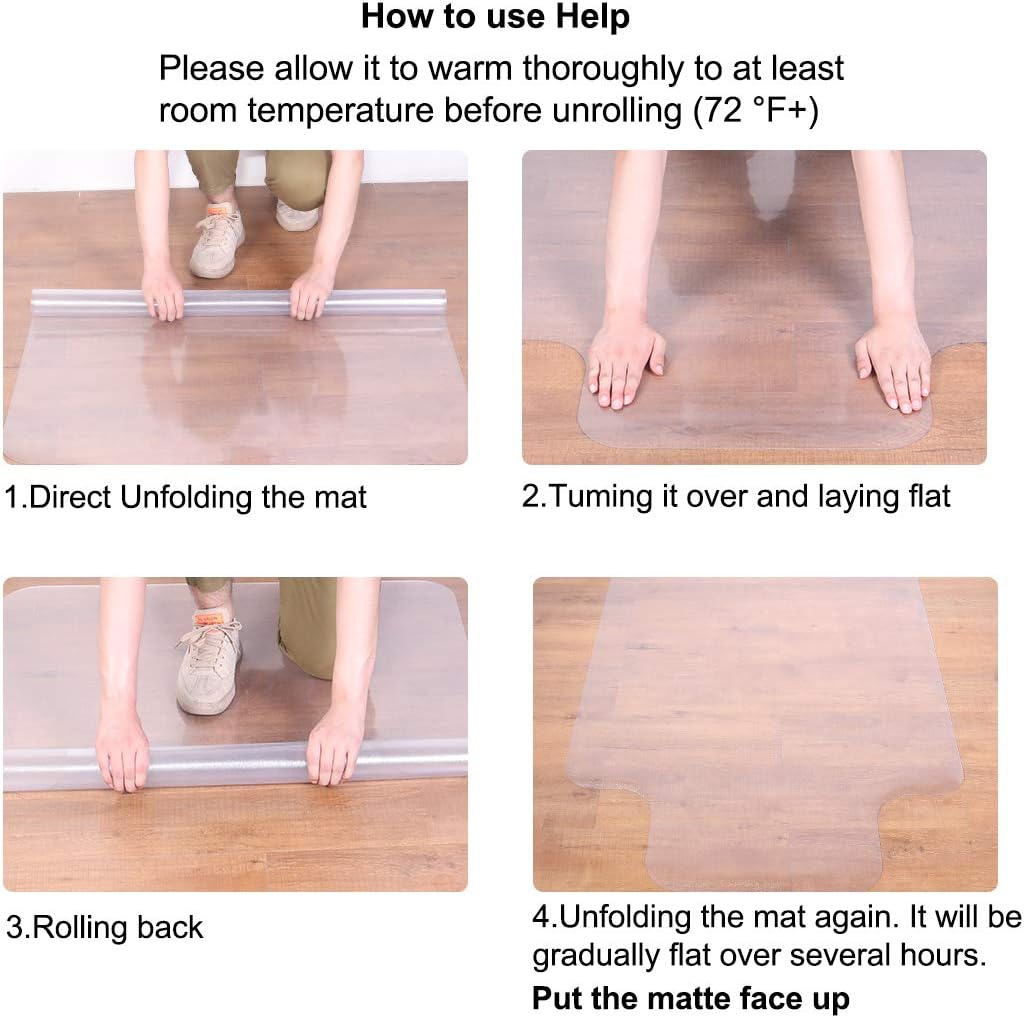 How to use Help

Please allow it to warm thoroughly to at least room temperature before unrolling (72 °F+)

1.Direct Unfolding the mat

2.Tuming it over and laying flat

3.Rolling back

4.Unfolding the mat again. It will be gradually flat over several hours.

Put the matte face up